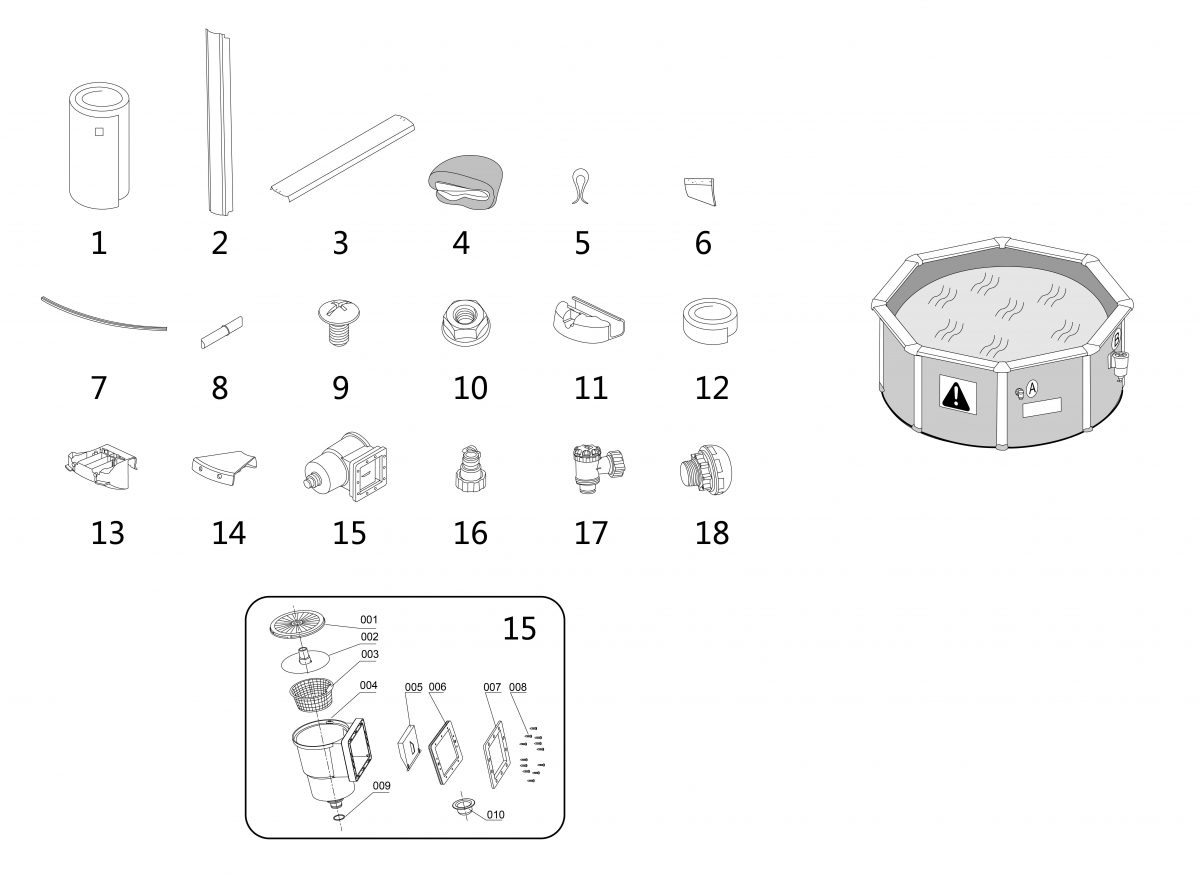 1 2 3 4 5 6

7 8 9 10 11 12

13 14 15 16 17 18

A

B

15

001
002
003
004
005 006
007 008
009
010