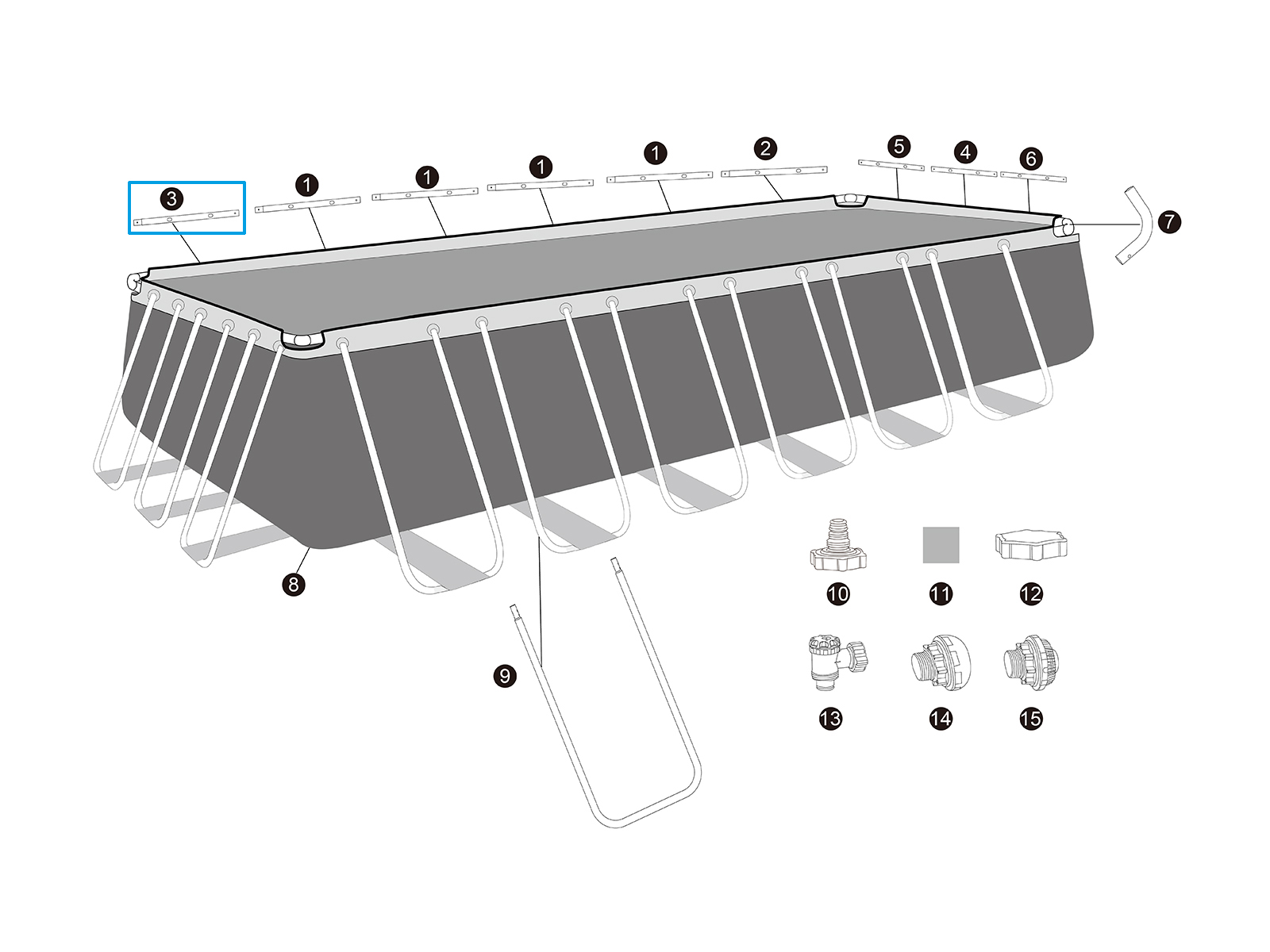 3
1
1
1
1
2
5
4
6
7
8
9
10
11
12
13
14
15