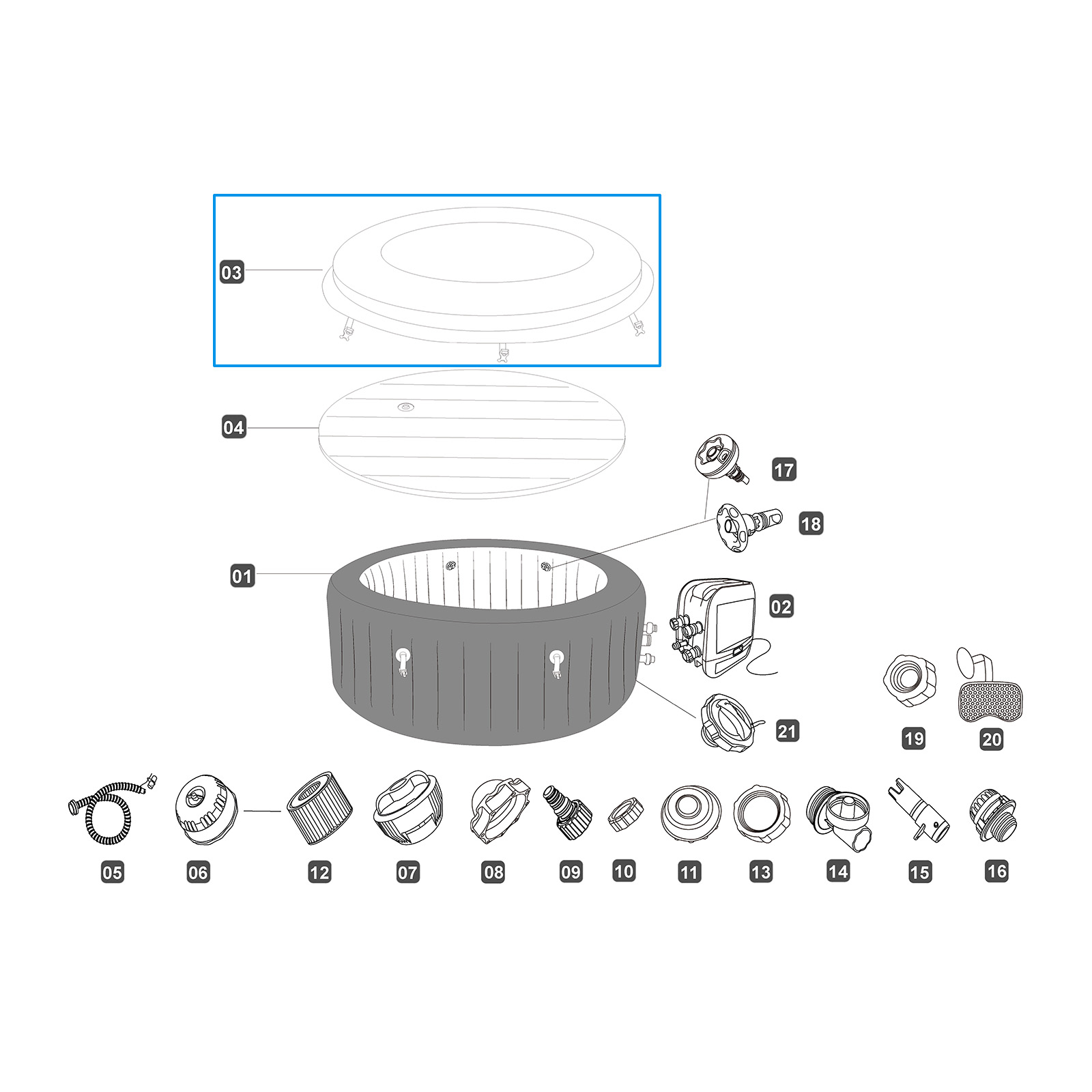 03
04
17
18
01
02
21
19
20
05
06
12
07
08
09
10
11
13
14
15
16