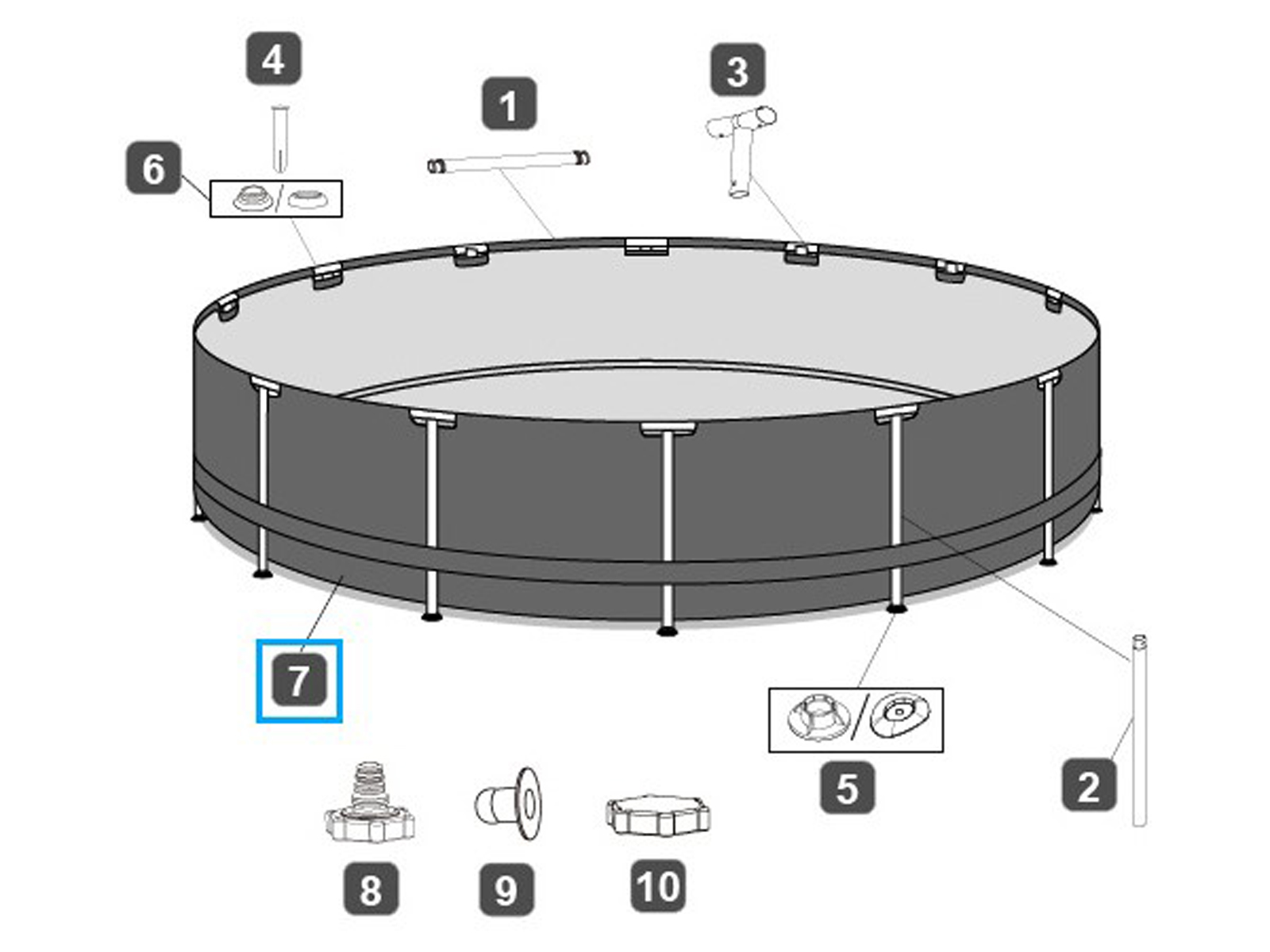 4

1

3

6

7

5

2

8

9

10