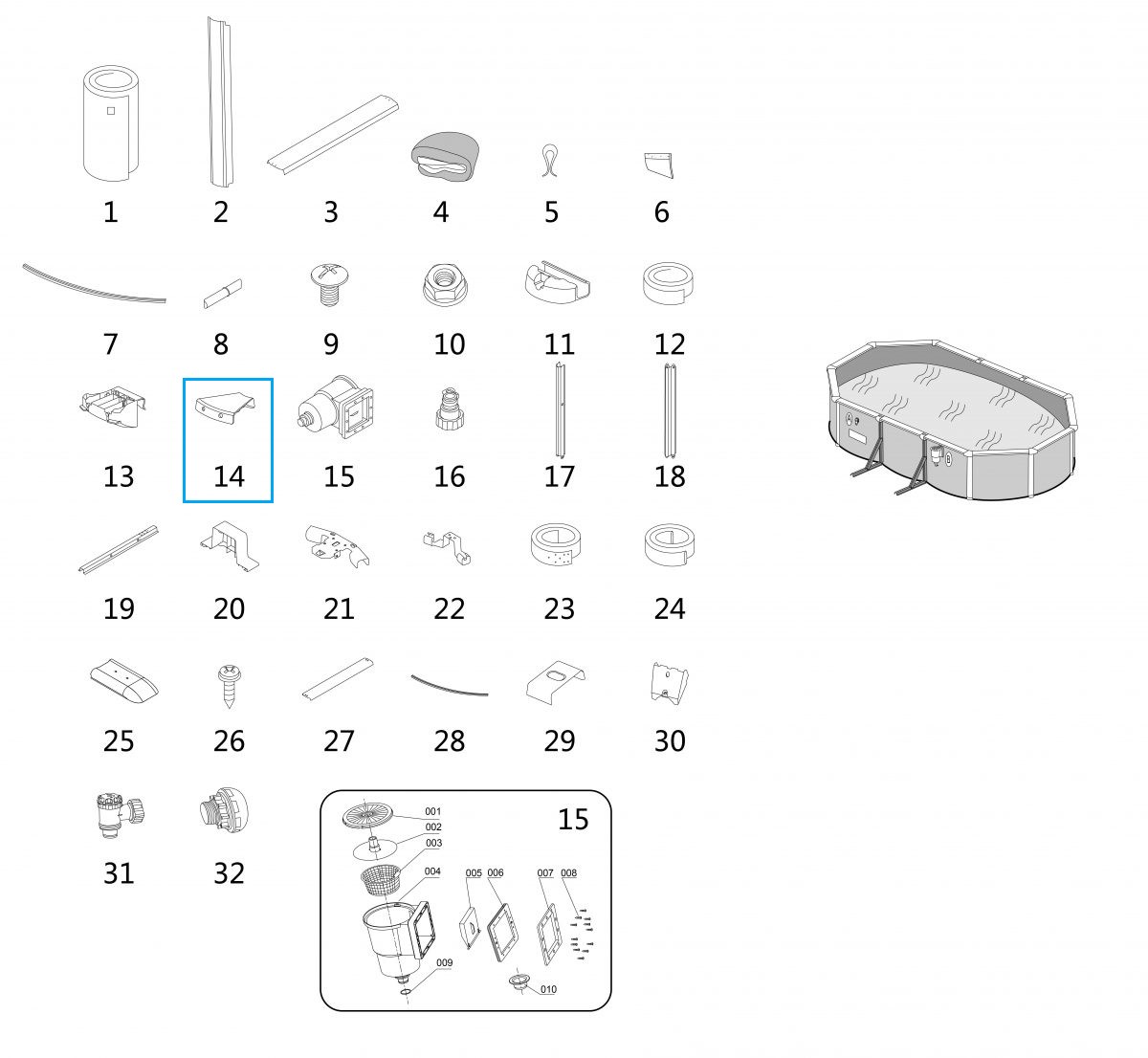 1 2 3 4 5 6

7 8 9 10 11 12

13 14 15 16 17 18

19 20 21 22 23 24

25 26 27 28 29 30

31 32

15

001
002
003
004
005 006 007 008
009
010