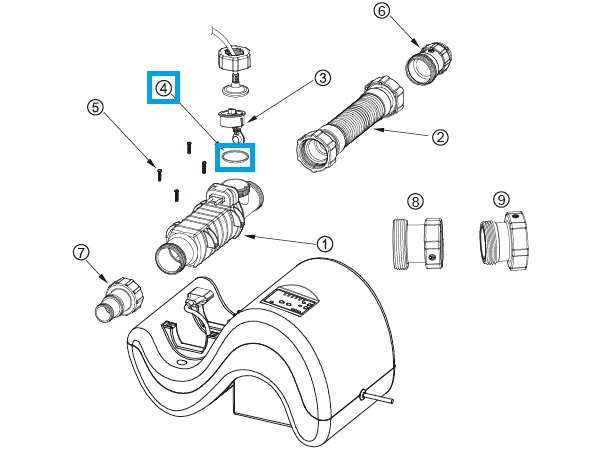 6
3
4
5
2
8
9
1
7