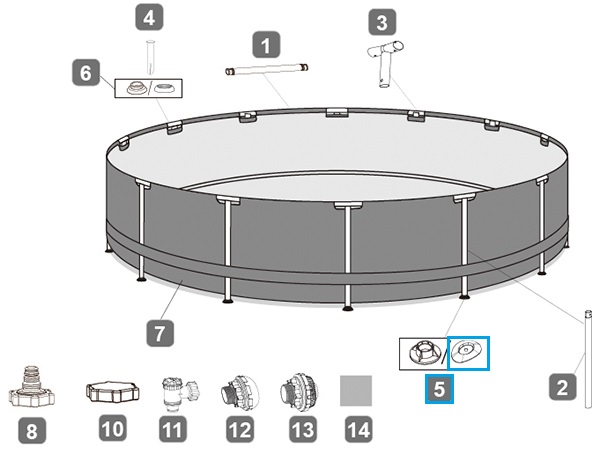 4
1
3
6
7
5
2
8
10
11
12
13
14