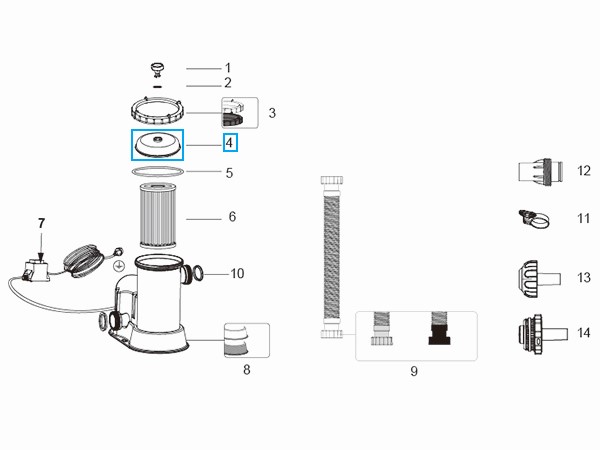 1
2
3
4
5
6
7
10
8
9
12
11
13
14