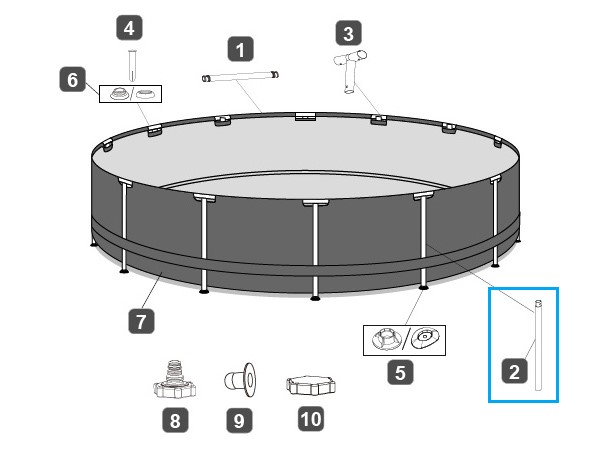 4
1
3
6
7
5
2
8
9
10