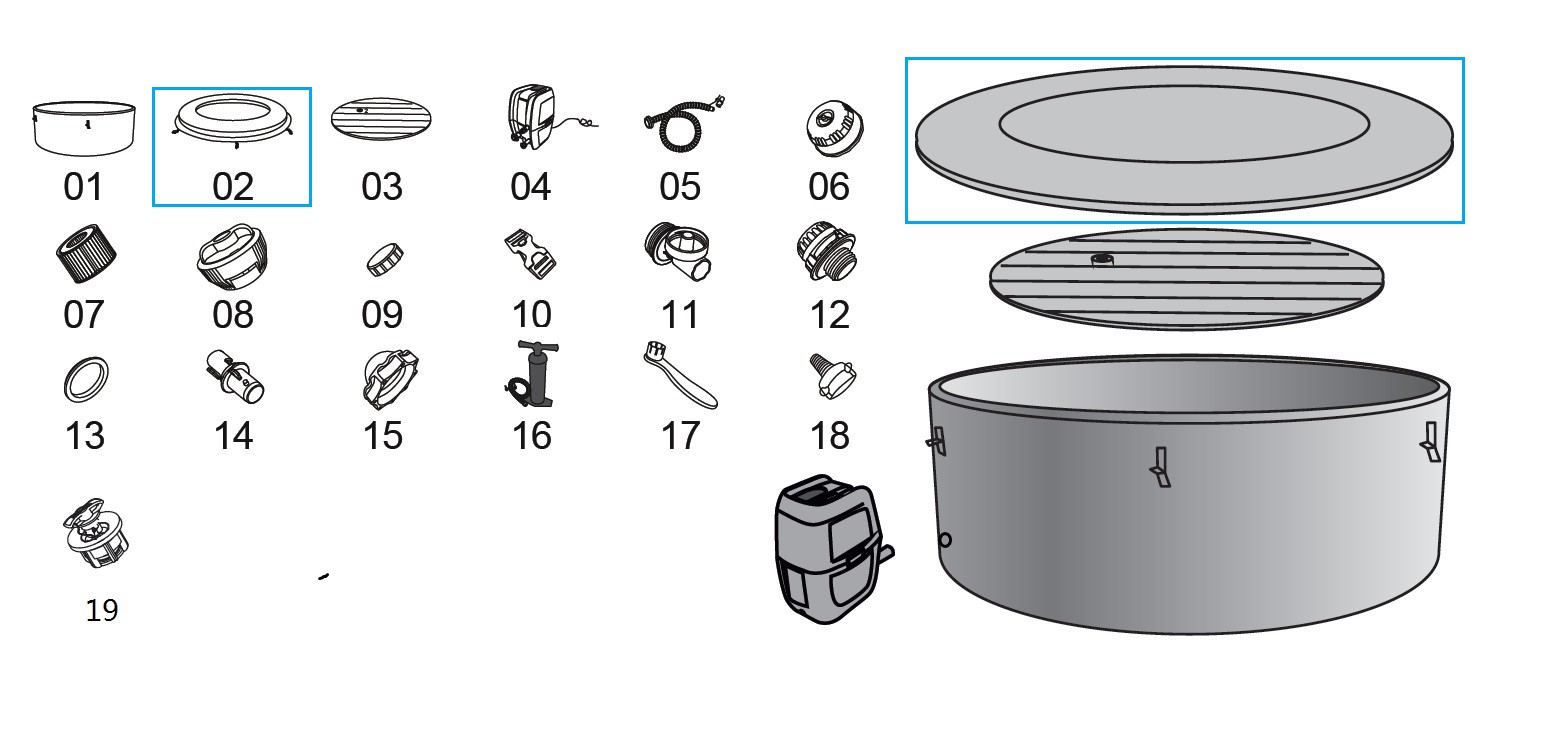 01 02 03 04 05 06
07 08 09 10 11 12
13 14 15 16 17 18
19