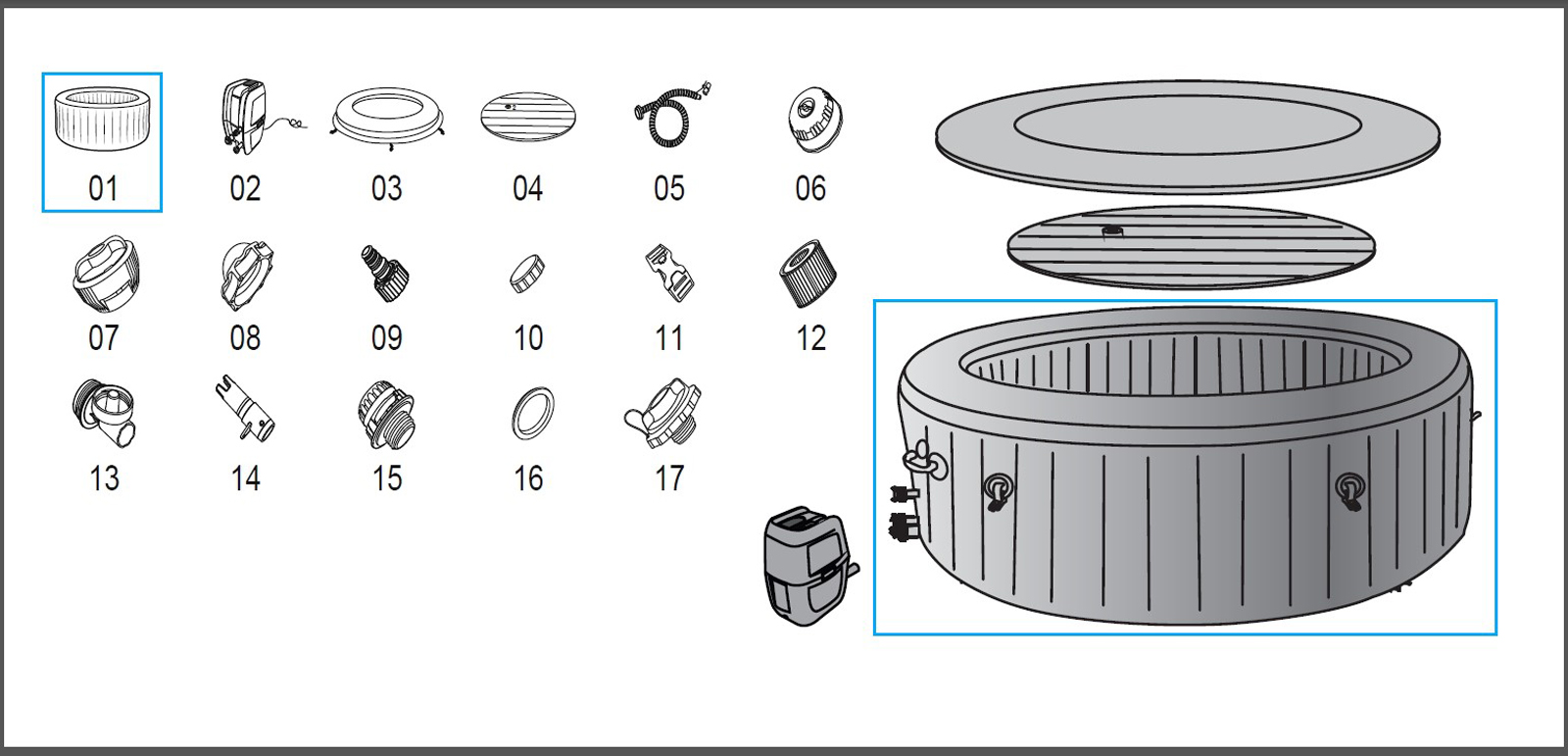 01 02 03 04 05 06

07 08 09 10 11 12

13 14 15 16 17