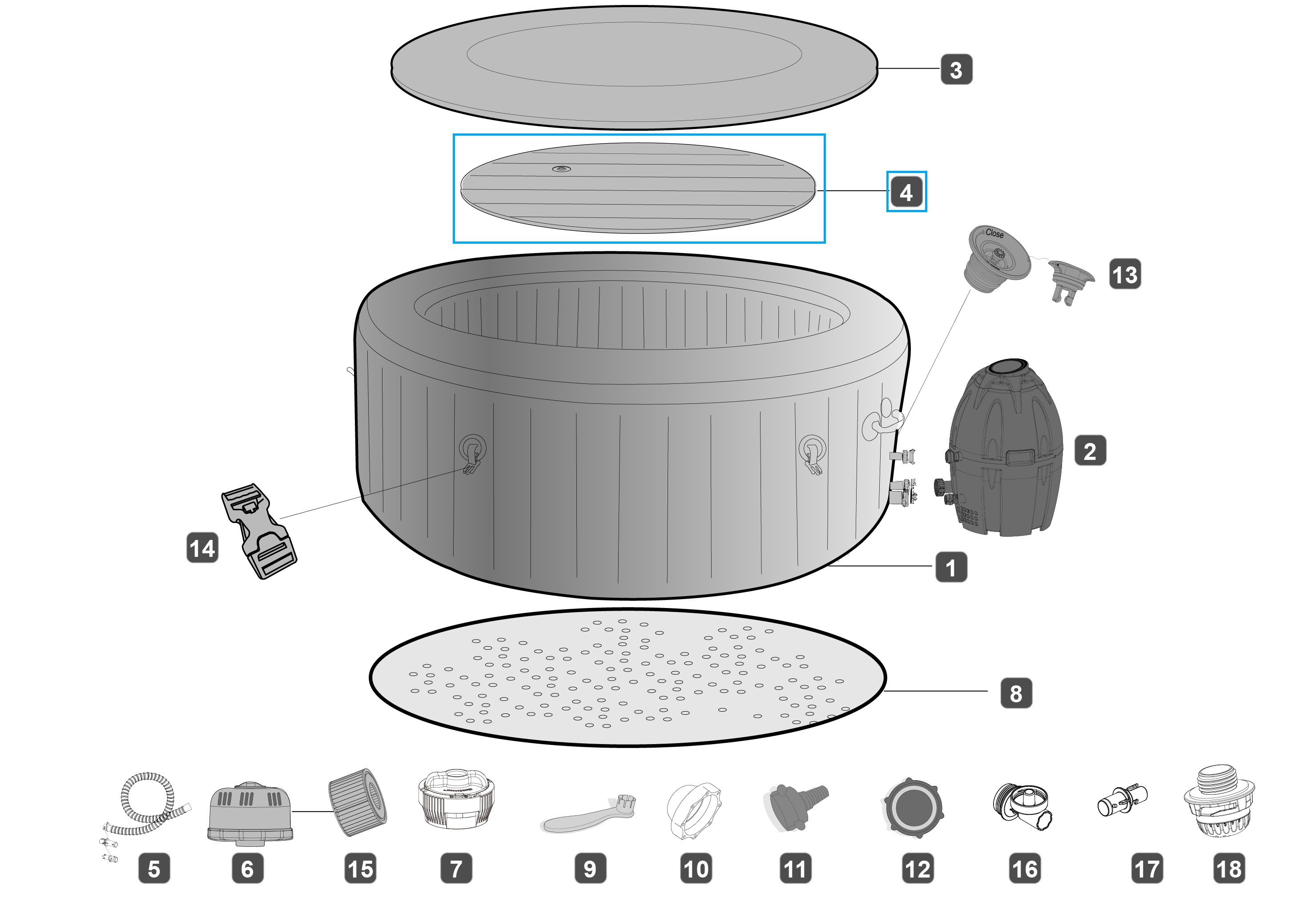 3
4
Close
13
2
14
1
8
5
6
15
7
9
10
11
12
16
17
18