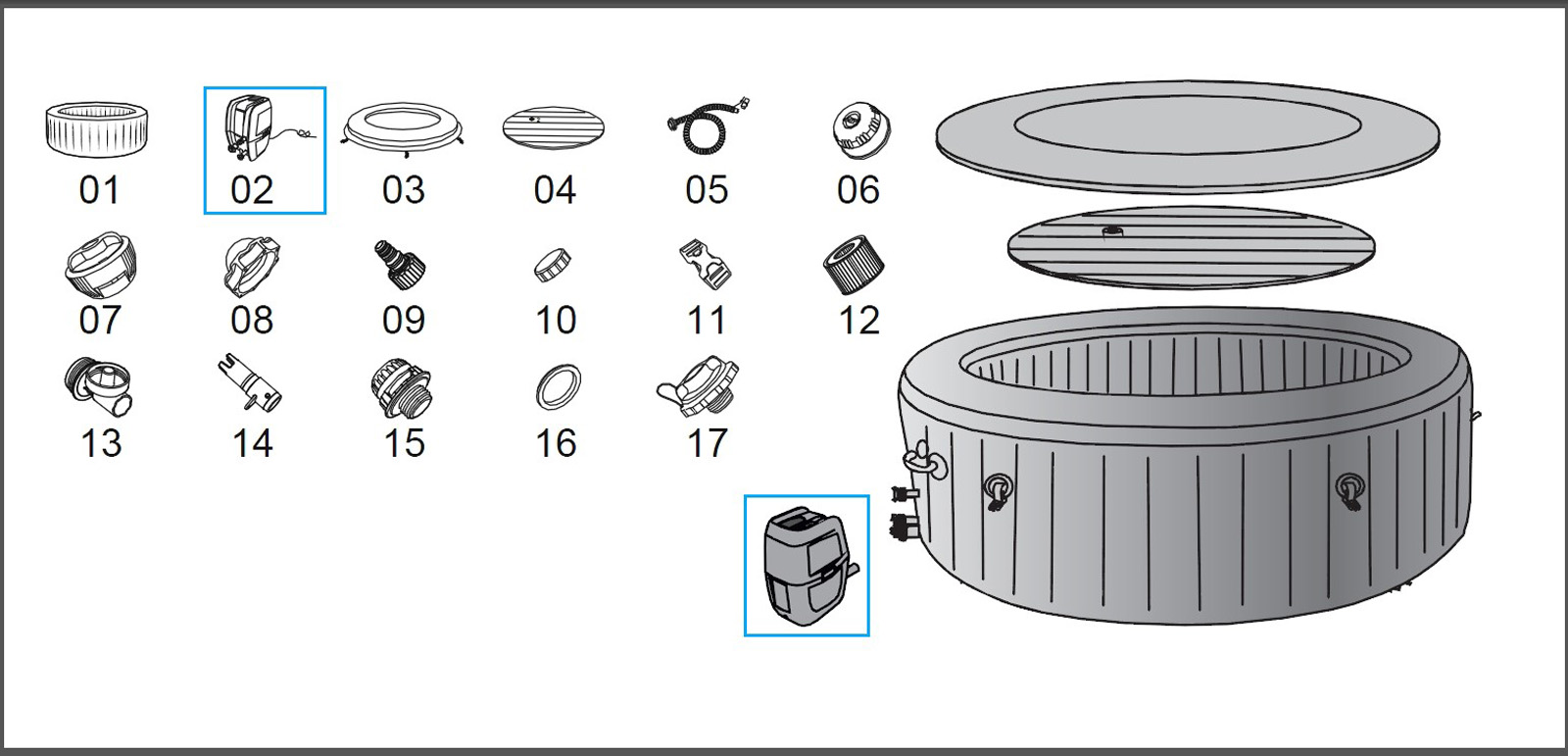 01
02
03
04
05
06
07
08
09
10
11
12
13
14
15
16
17