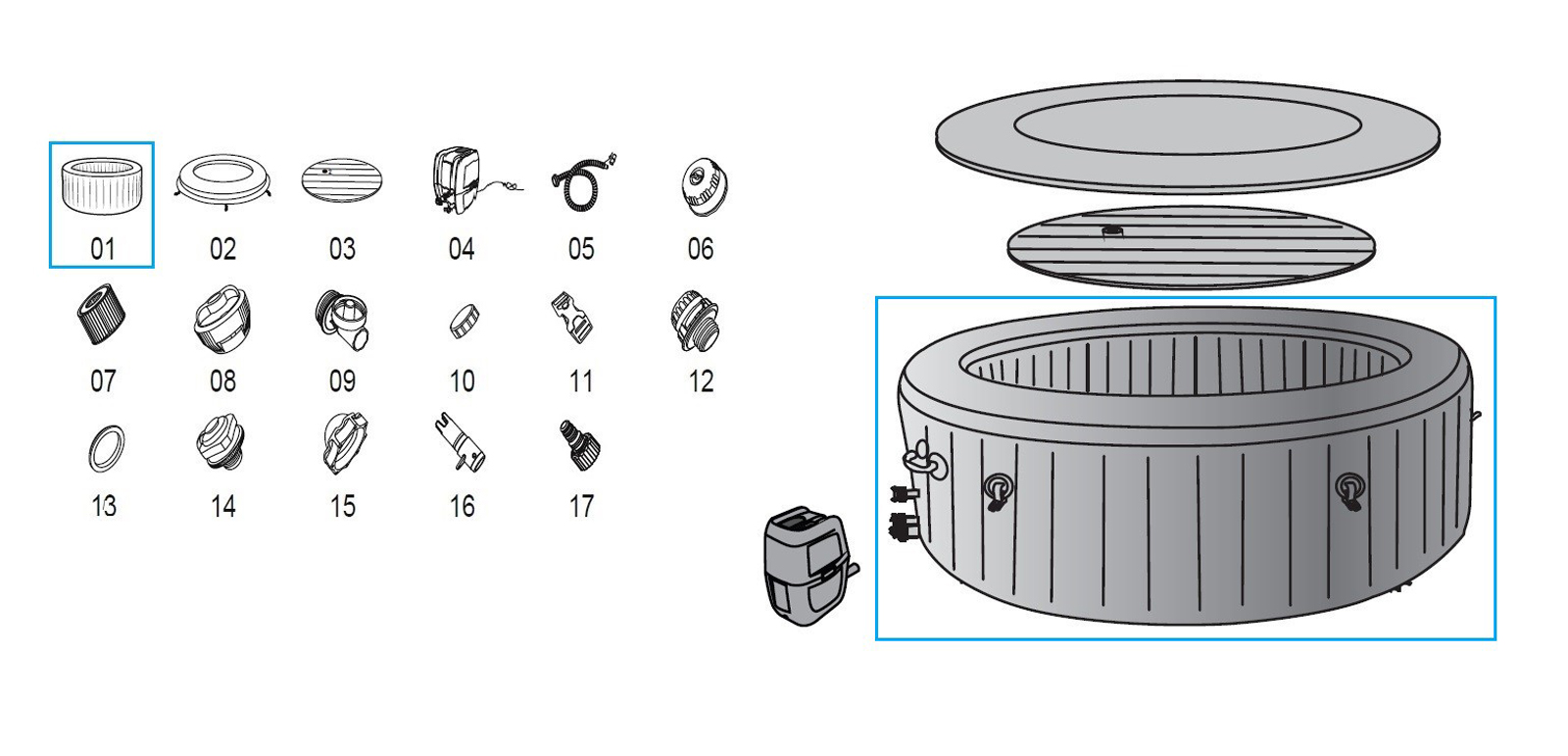 01 02 03 04 05 06

07 08 09 10 11 12

13 14 15 16 17