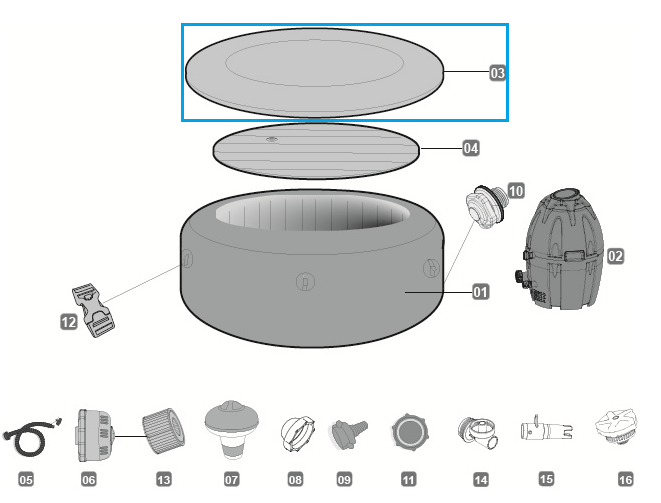 03

04

10

02

01

12

05

06

13

07

08

09

11

14

15

16