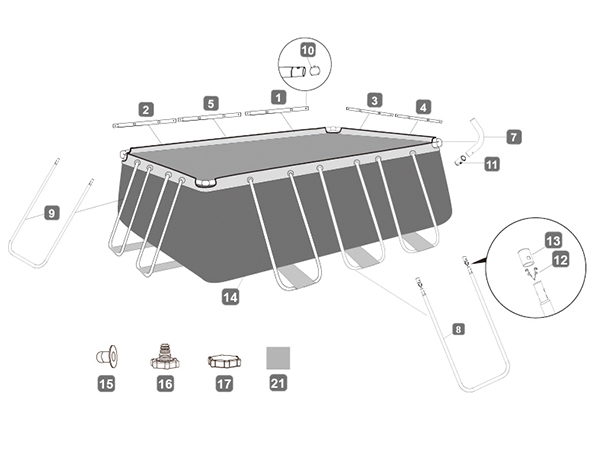 10
2
5
1
3
4
7
11
9
13
12
14
8
15
16
17
21