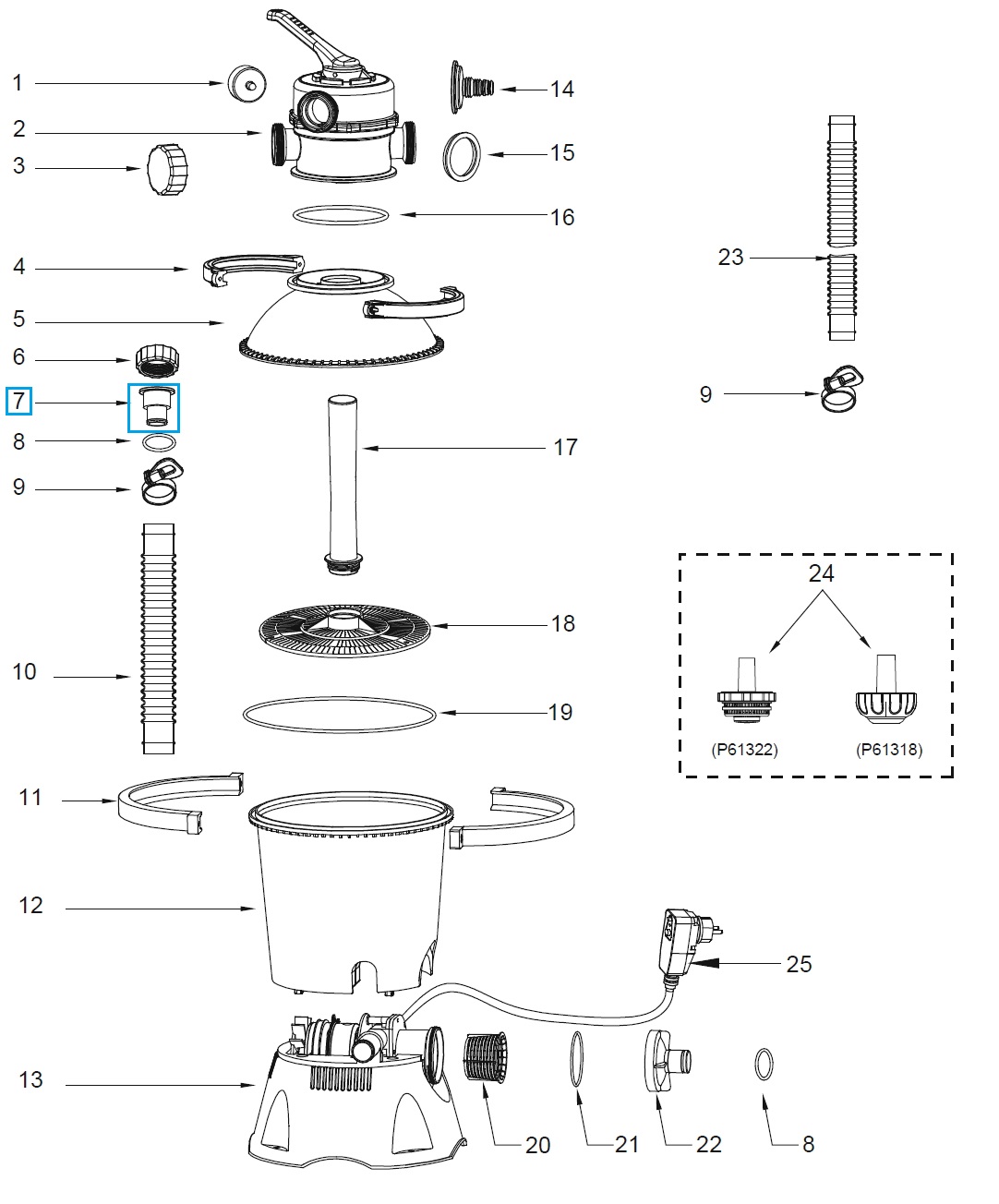 1
2
3
4
5
6
7
8
9
10
11
12
13
14
15
16
17
18
19
23
9
24
(P61322)
(P61318)
25
20
21
22
8