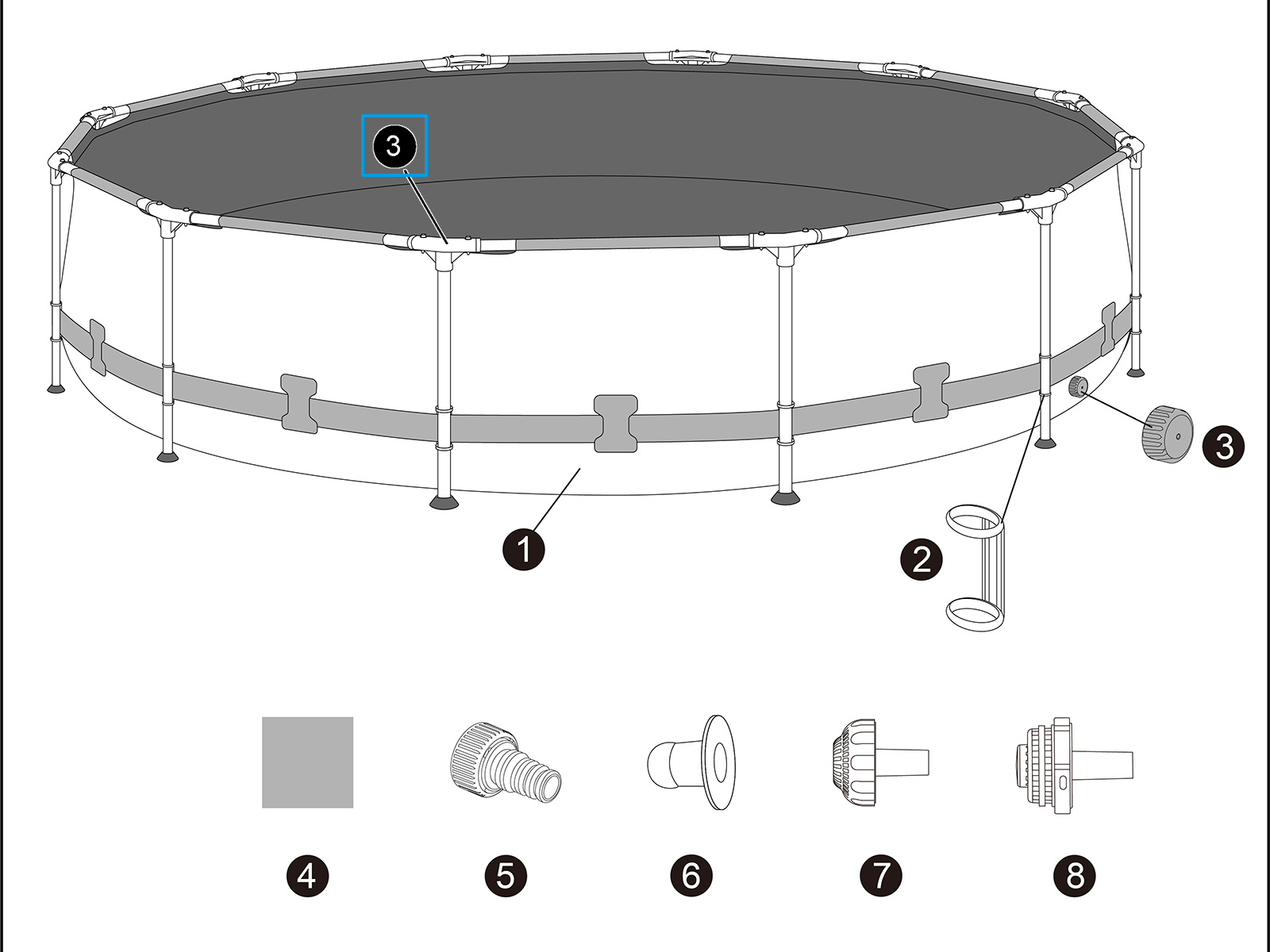 3
3
1
2
4
5
6
7
8