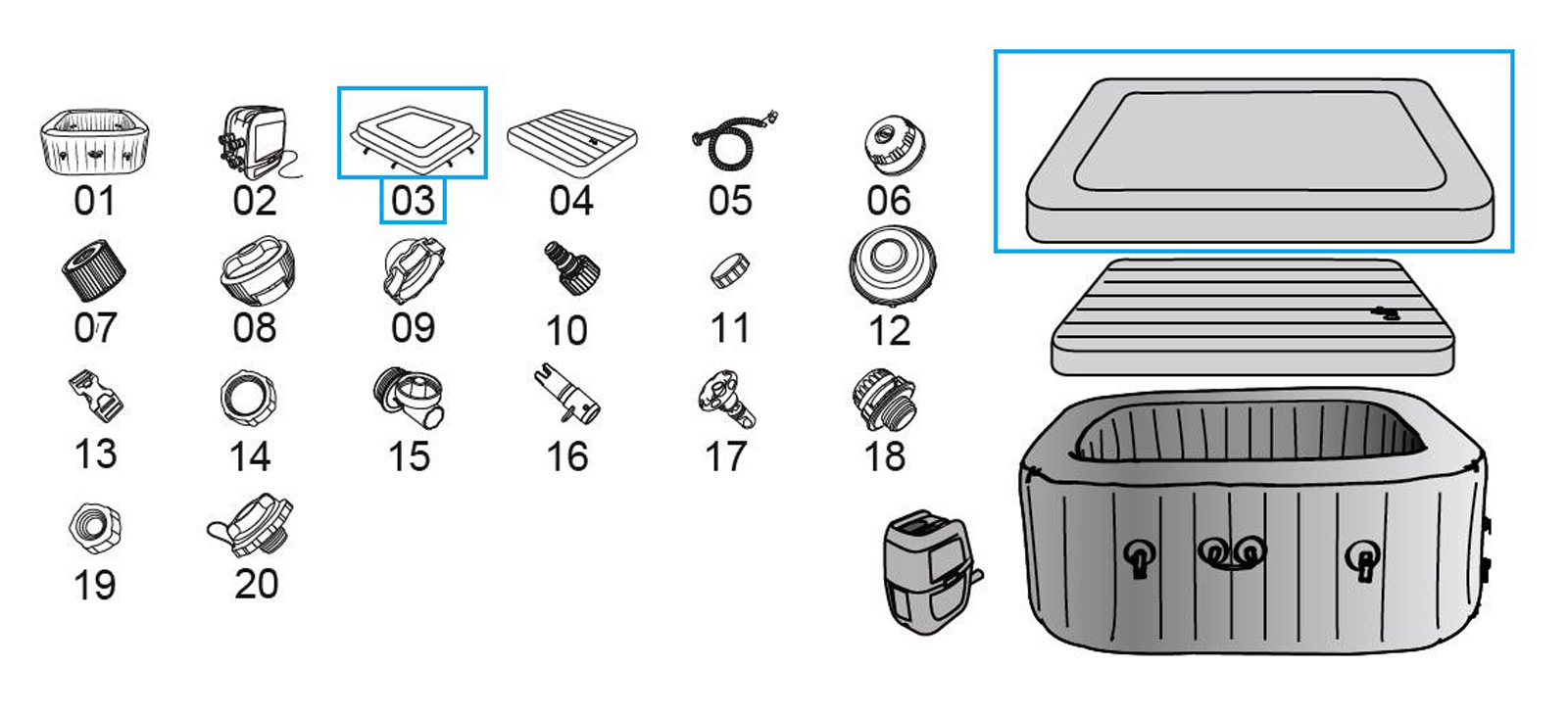 01 02 03 04 05 06
07 08 09 10 11 12
13 14 15 16 17 18
19 20