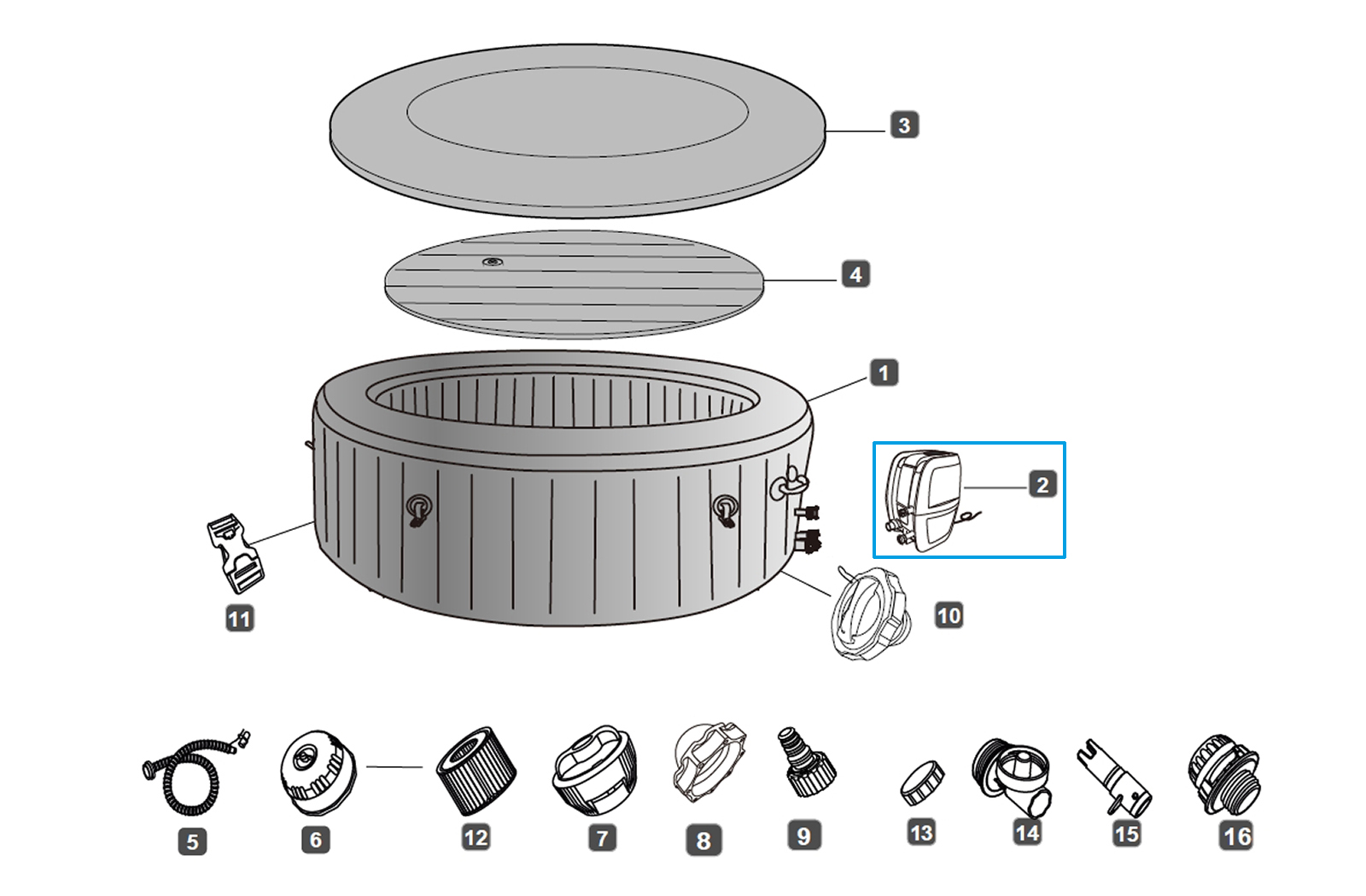 3
4
1
2
11
10
5
6
12
7
8
9
13
14
15
16