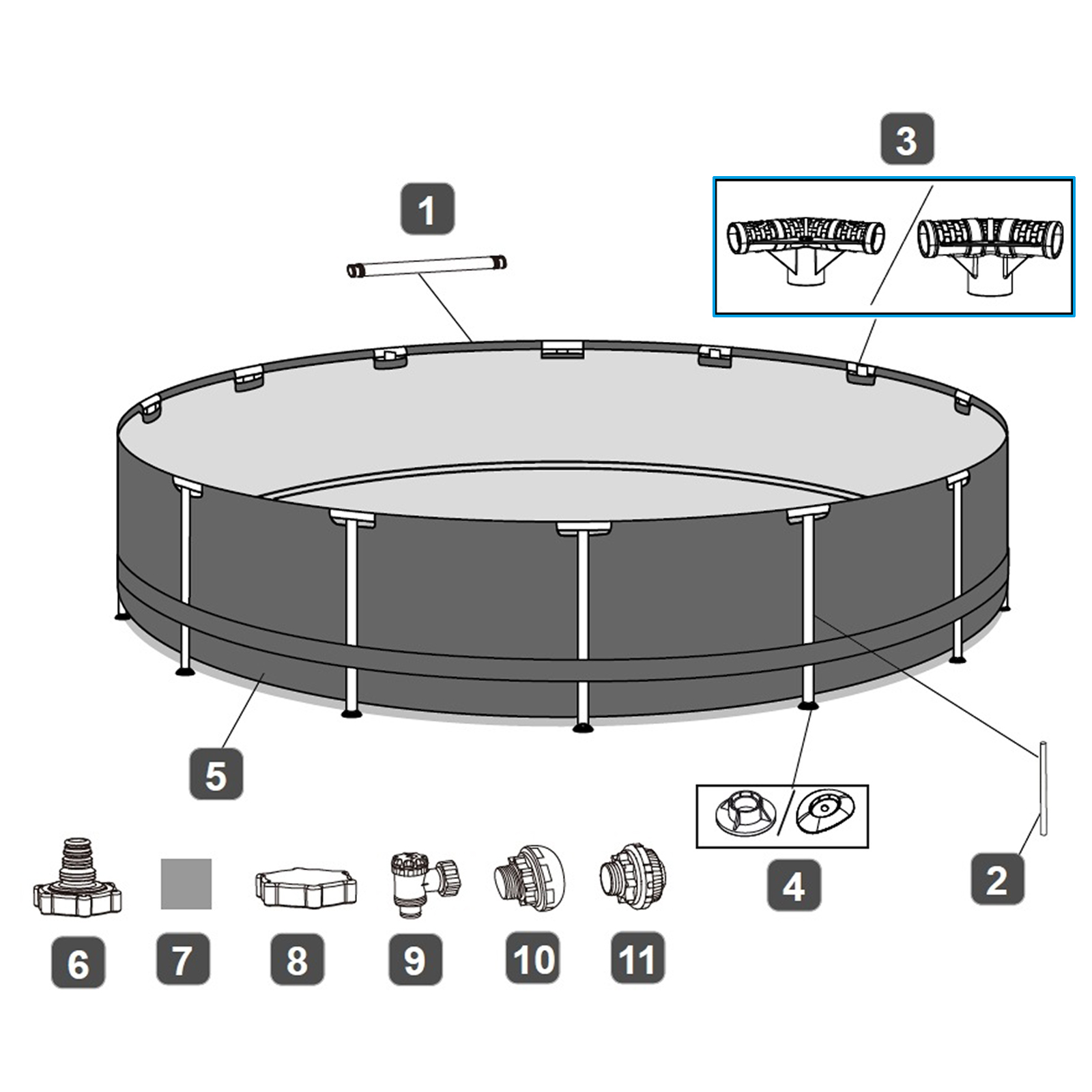 3

1

5

4

2

6

7

8

9

10

11