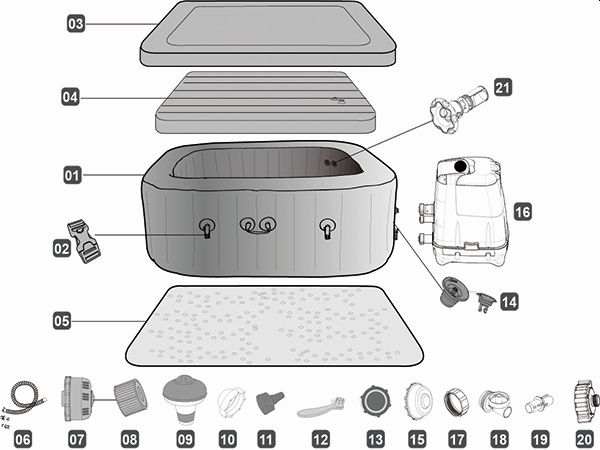 03
04
21
01
16
02
14
05
06
07
08
09
10
11
12
13
15
17
18
19
20