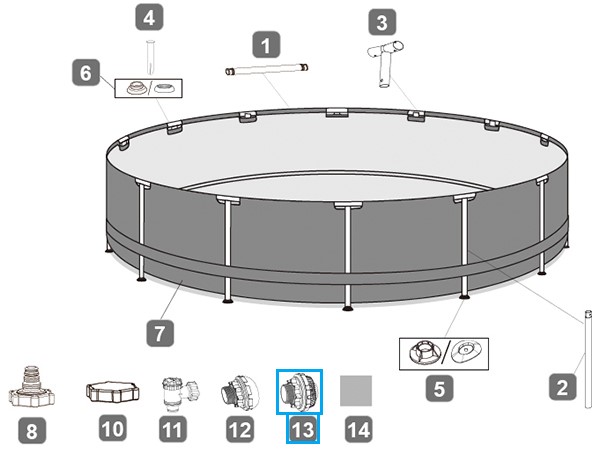 4
1
3
6
7
5
2
8
10
11
12
13
14