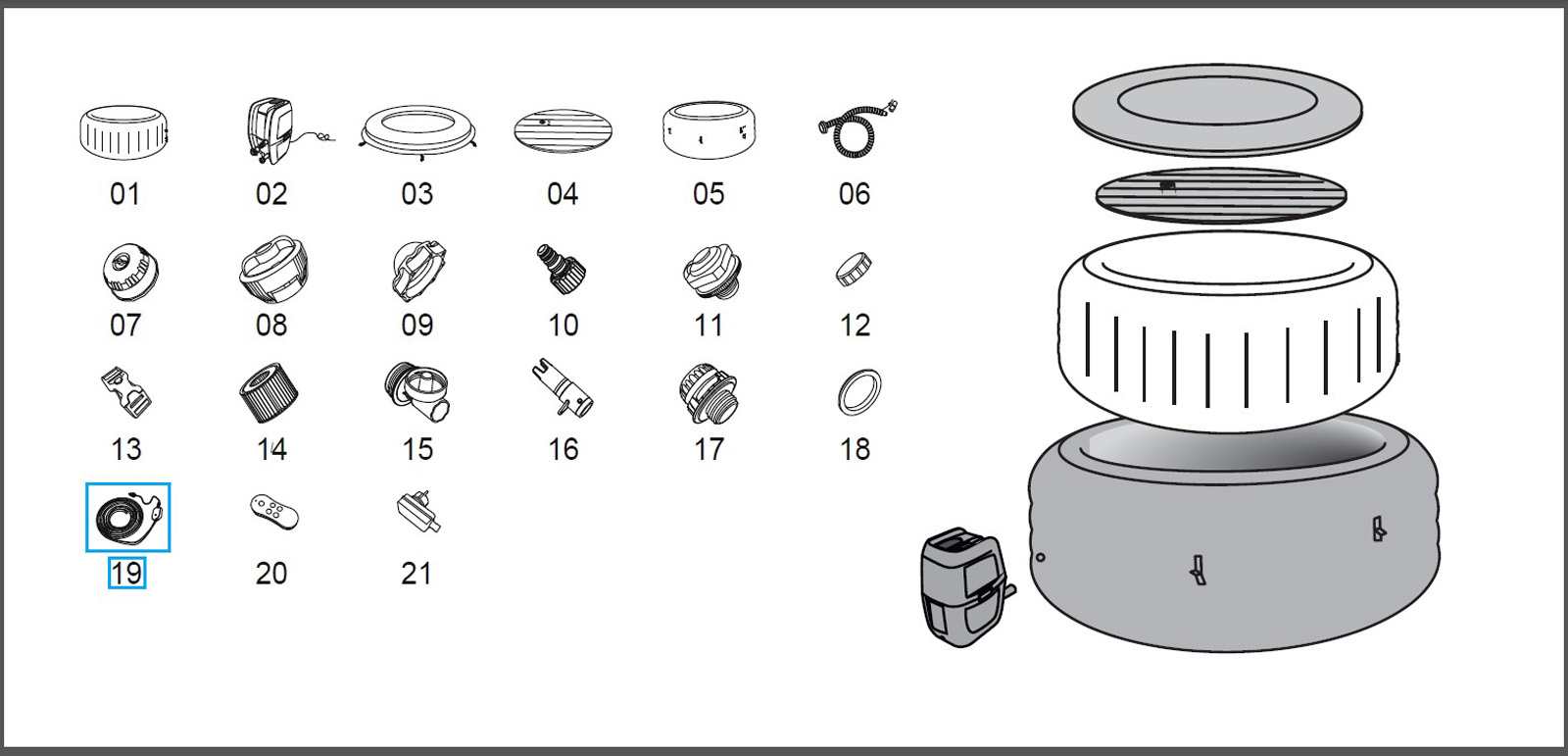 01 02 03 04 05 06

07 08 09 10 11 12

13 14 15 16 17 18

19 20 21