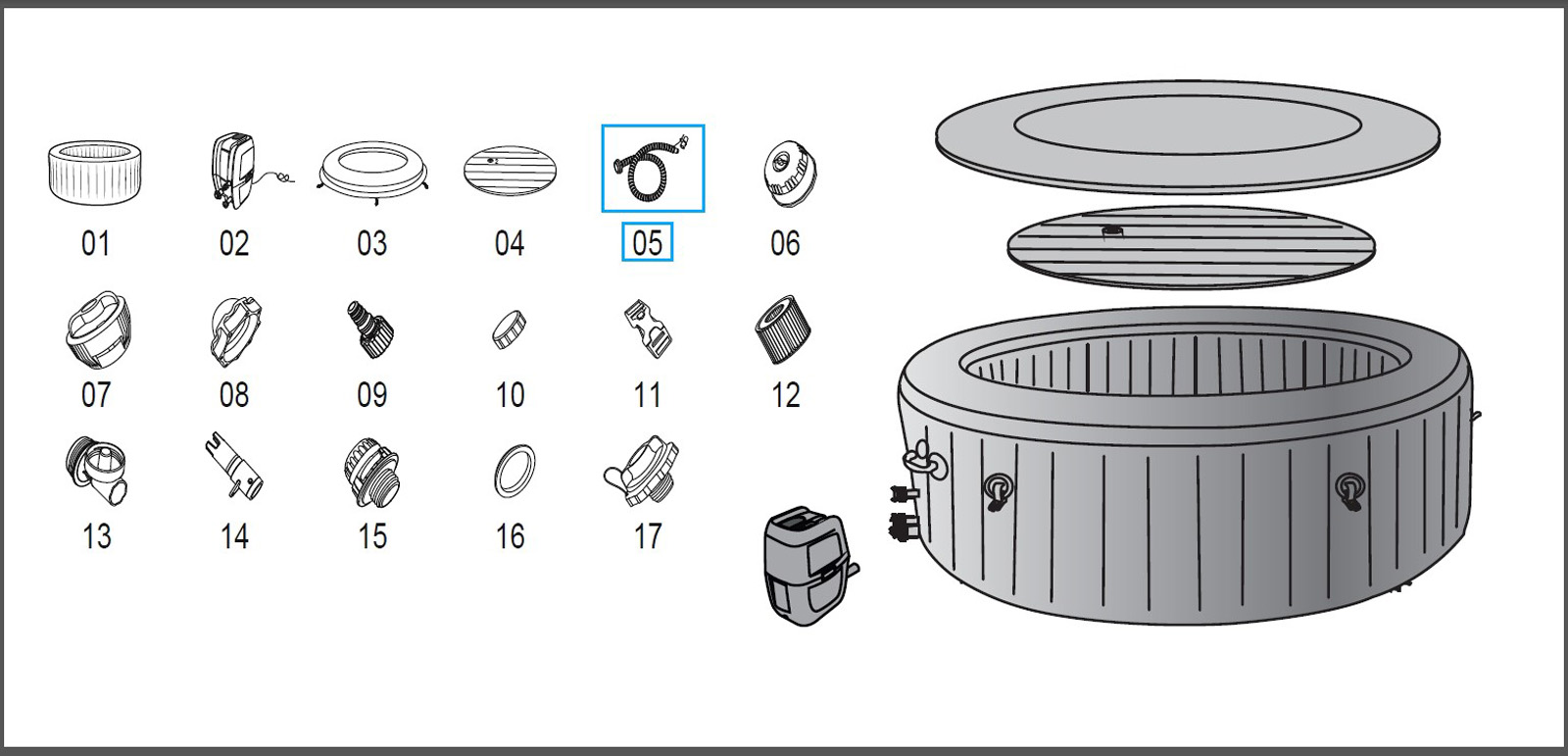 01 02 03 04 05 06

07 08 09 10 11 12

13 14 15 16 17