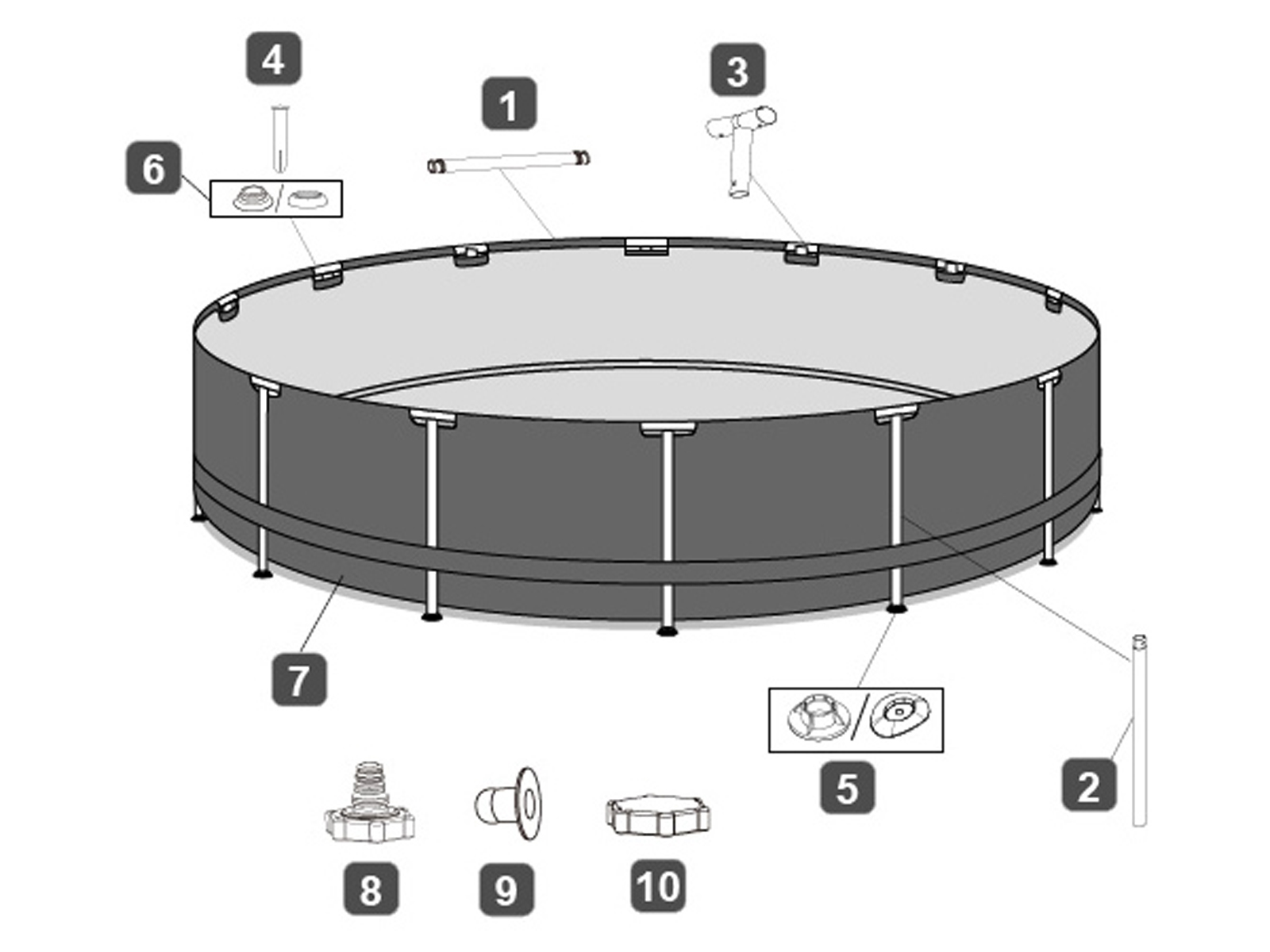 4
1
3
6
7
5
2
8
9
10