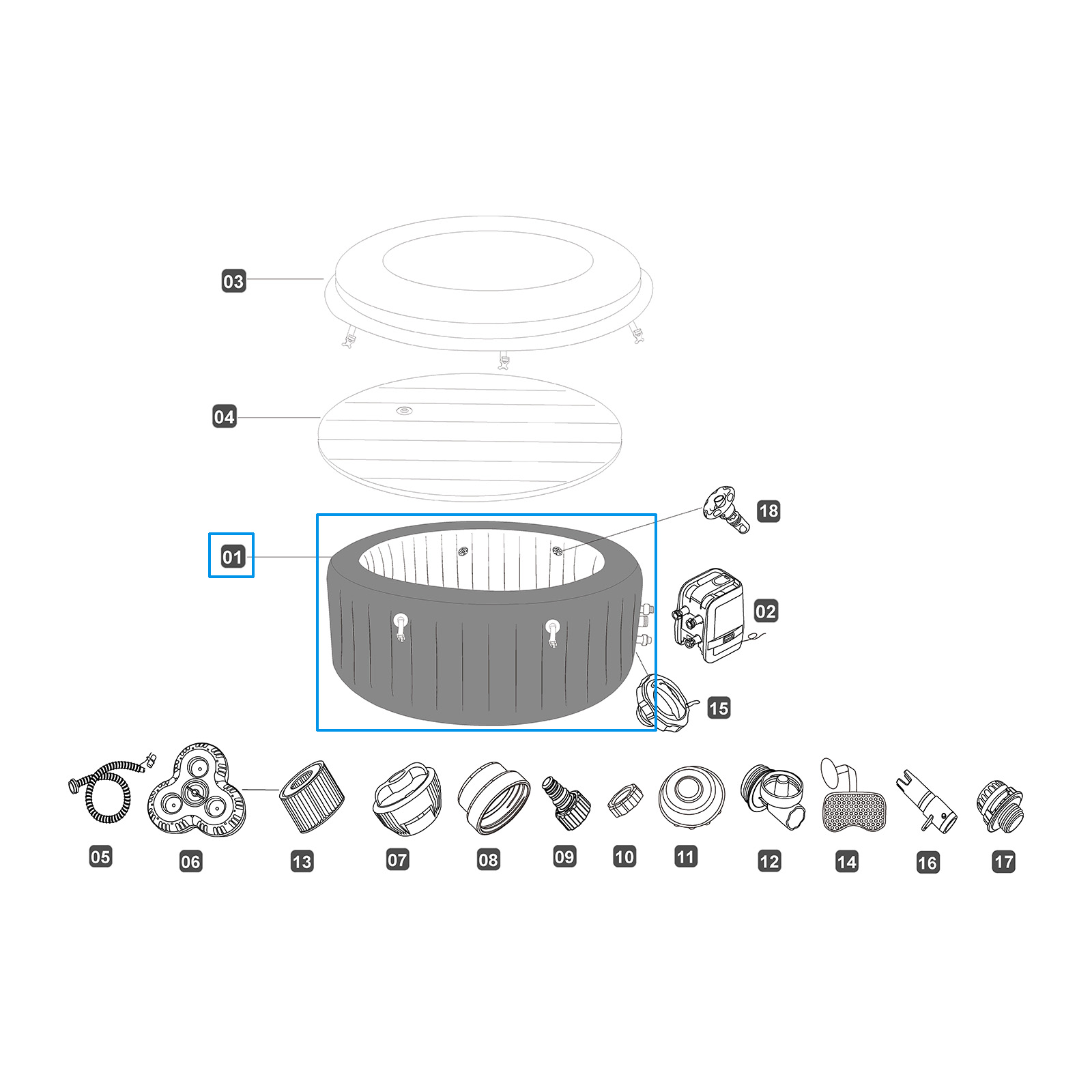 03
04
18
01
02
15
05
06
13
07
08
09
10
11
12
14
16
17