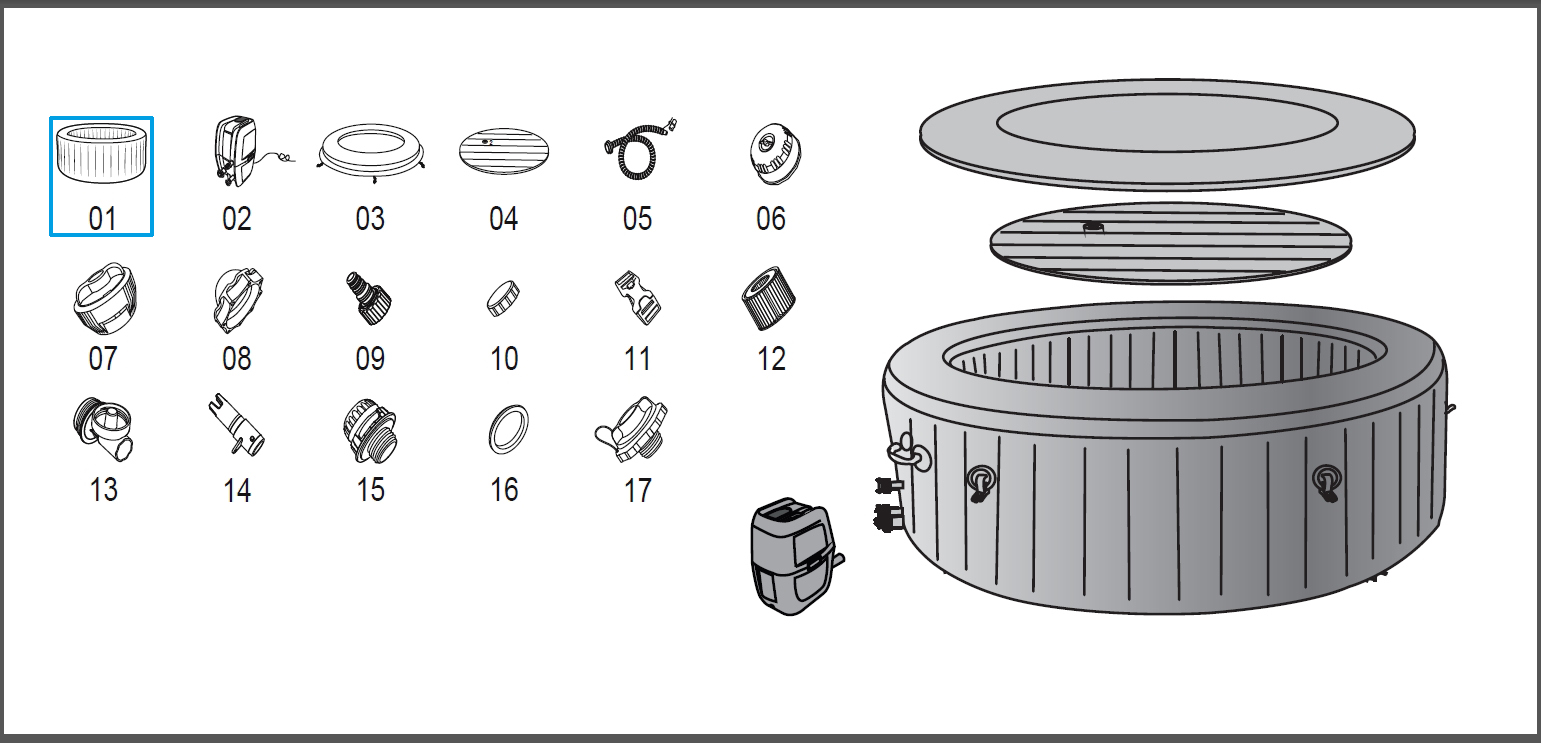 01 02 03 04 05 06

07 08 09 10 11 12

13 14 15 16 17