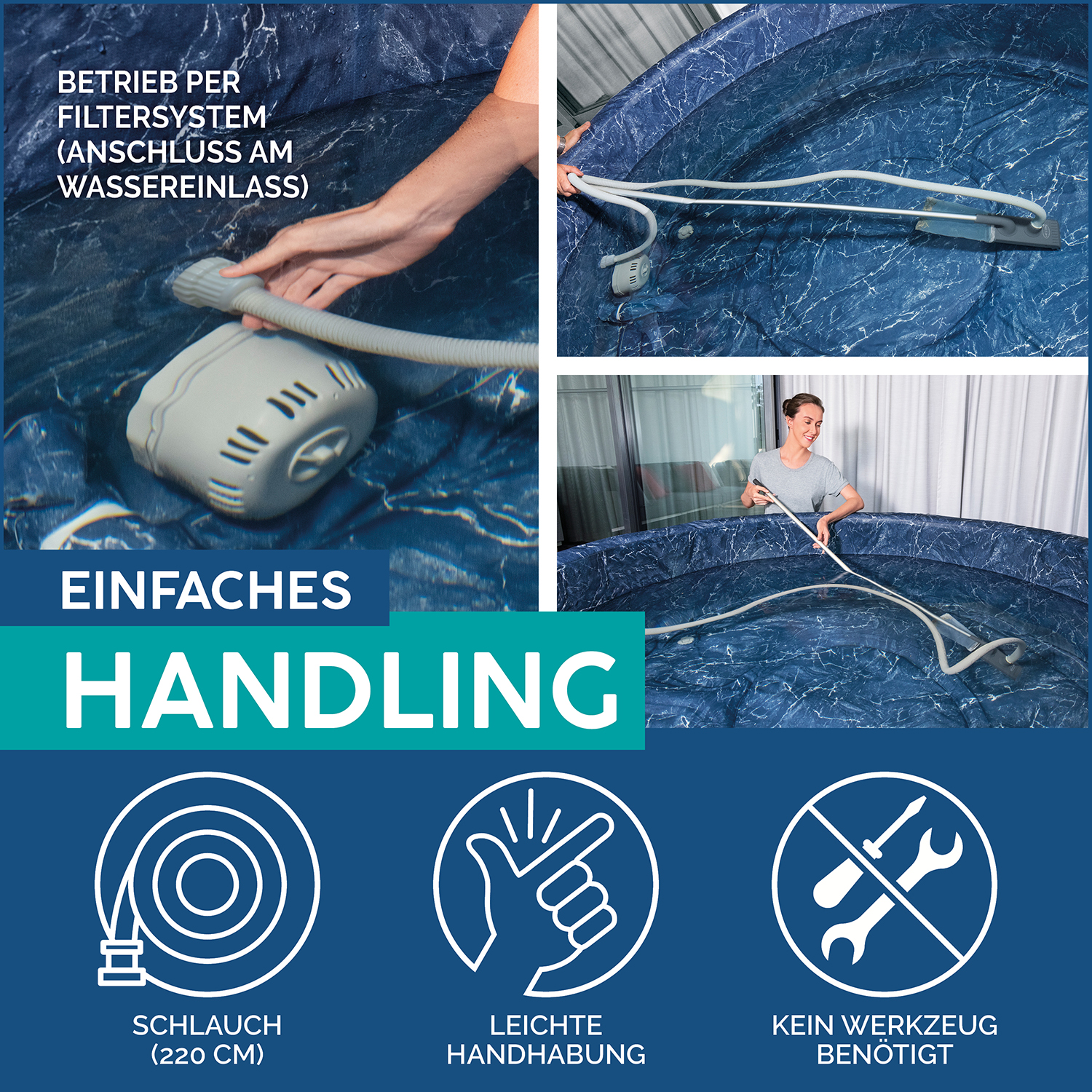 BETRIEB PER FILTERSYSTEM (ANSCHLUSS AM WASSEREINLASS)

EINFACHES
HANDLING

SCHLAUCH (220 CM)

LEICHTE HANDHABUNG

KEIN WERKZEUG BENÖTIGT