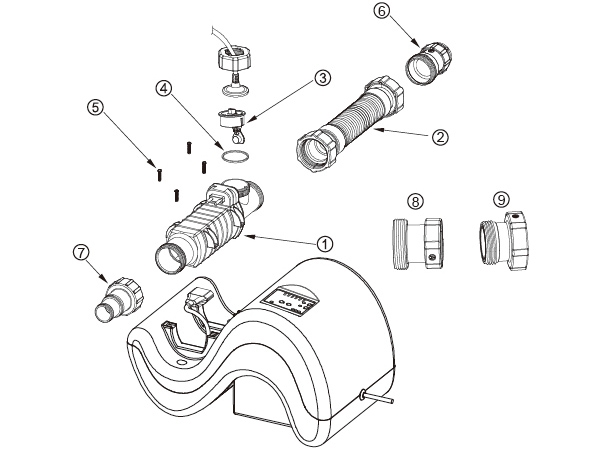 6
3
4
5
2
8
9
1
7