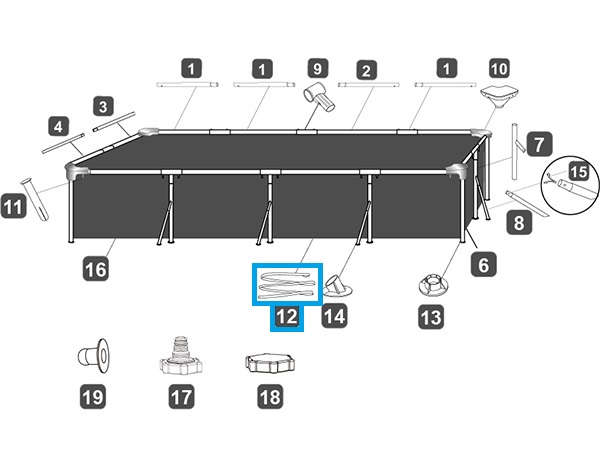 1
1
9
2
1
10
3
4
7
15
11
8
16
6
12
14
13
19
17
18