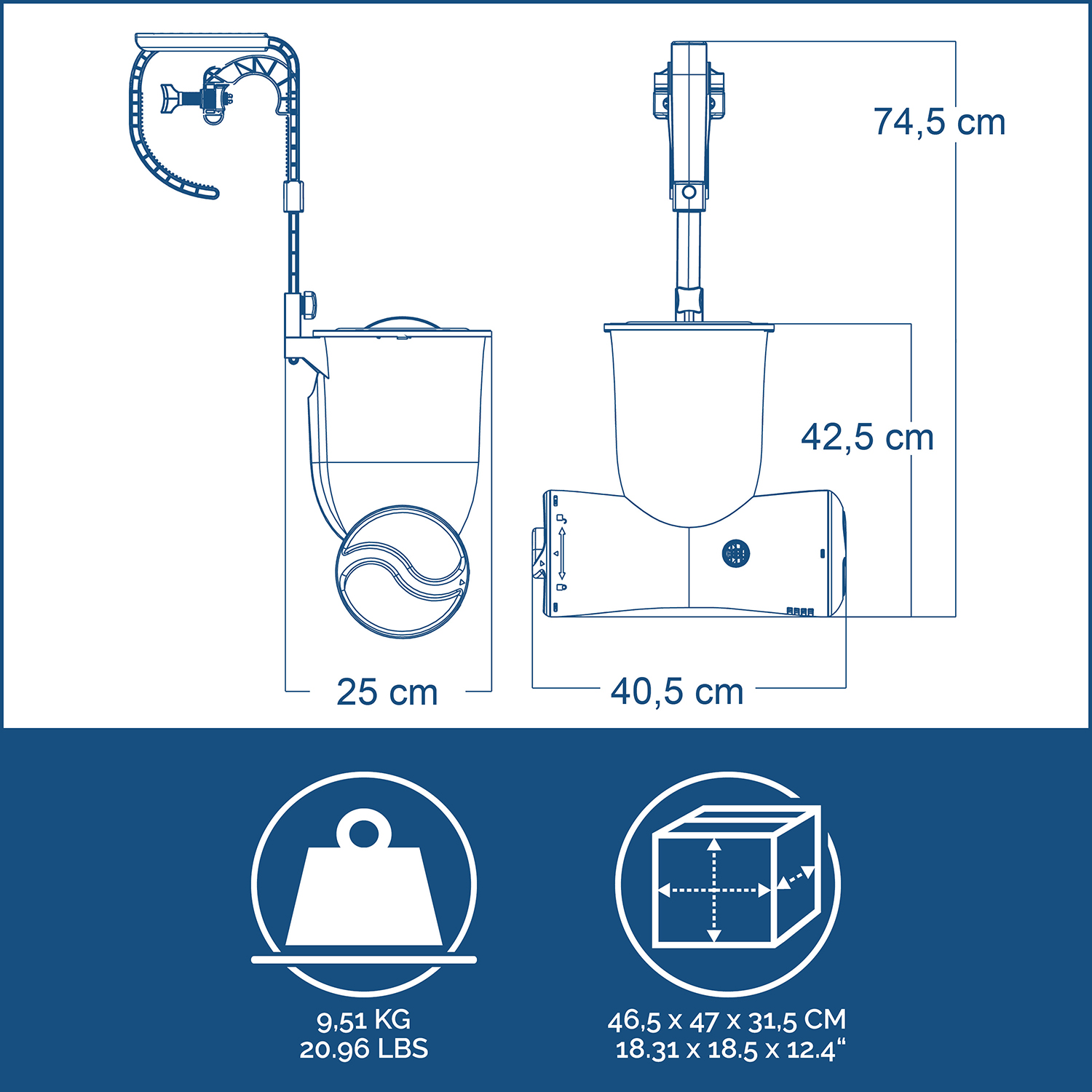 74,5 cm

42,5 cm

25 cm

40,5 cm

9,51 KG
20.96 LBS

46,5 x 47 x 31,5 CM
18.31 x 18.5 x 12.4“