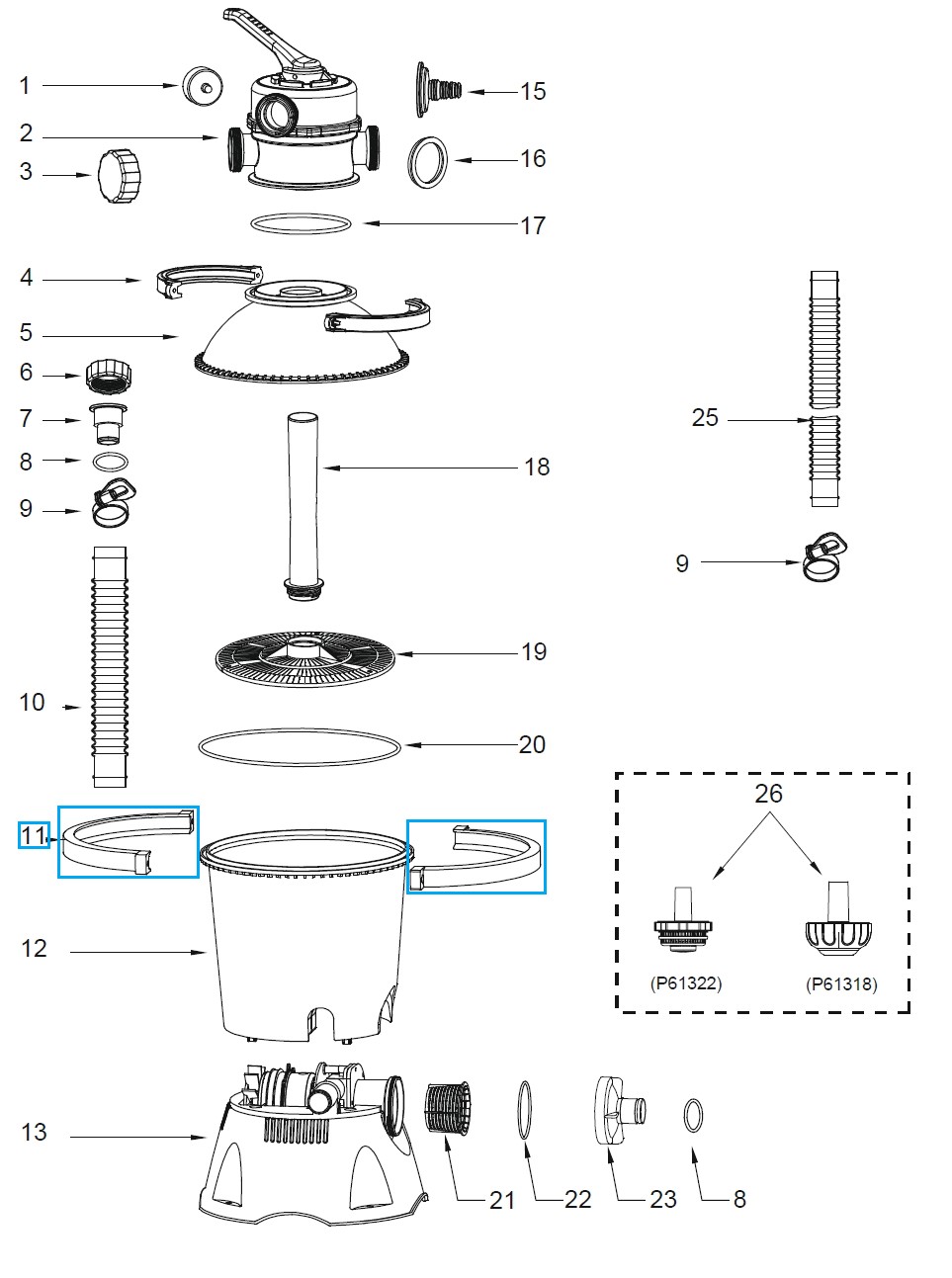 1
2
3
4
5
6
7
8
9
10
11
12
13
15
16
17
18
19
20
25
9
26
(P61322)
(P61318)
21
22
23
8