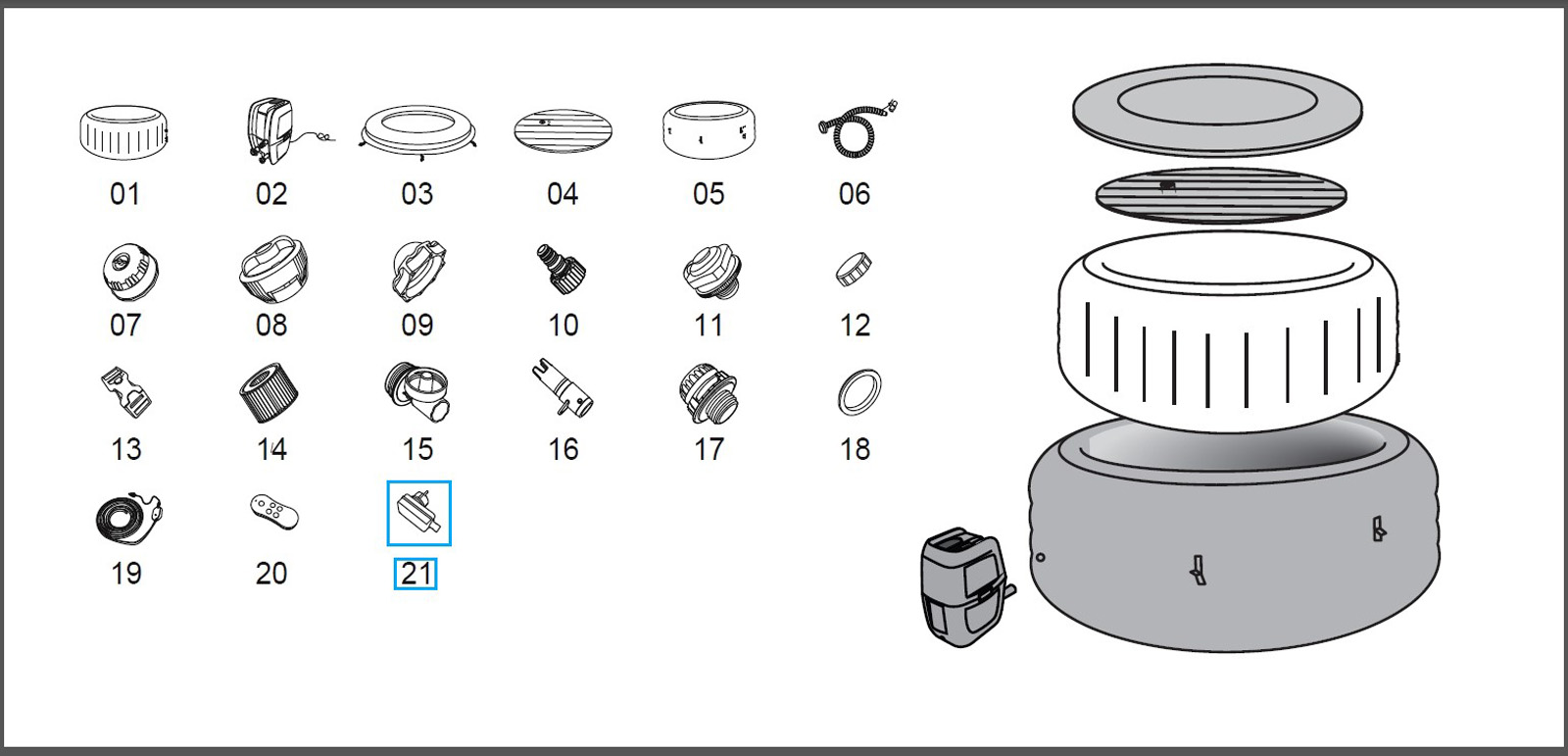 01 02 03 04 05 06

07 08 09 10 11 12

13 14 15 16 17 18

19 20 21