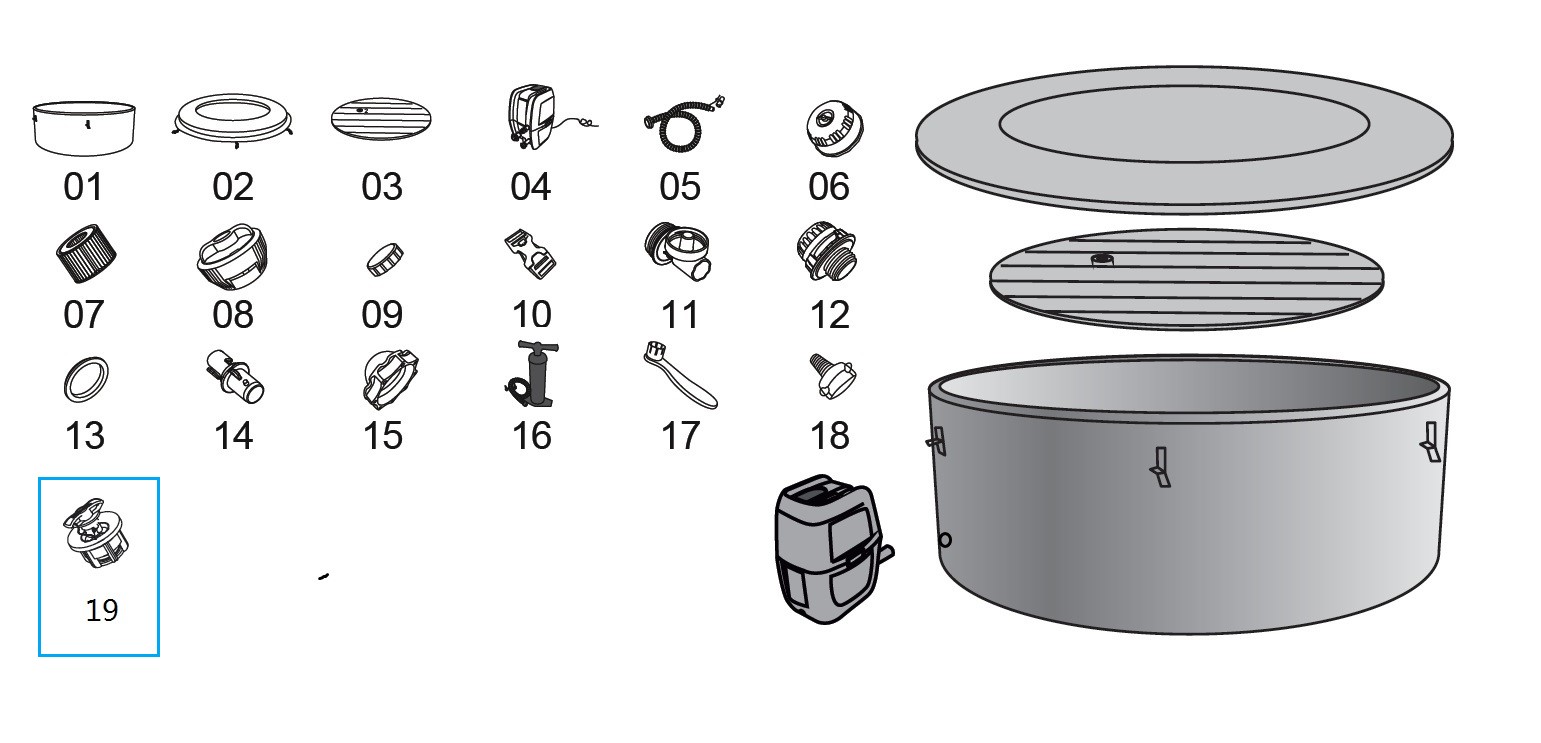 01 02 03 04 05 06
07 08 09 10 11 12
13 14 15 16 17 18
19