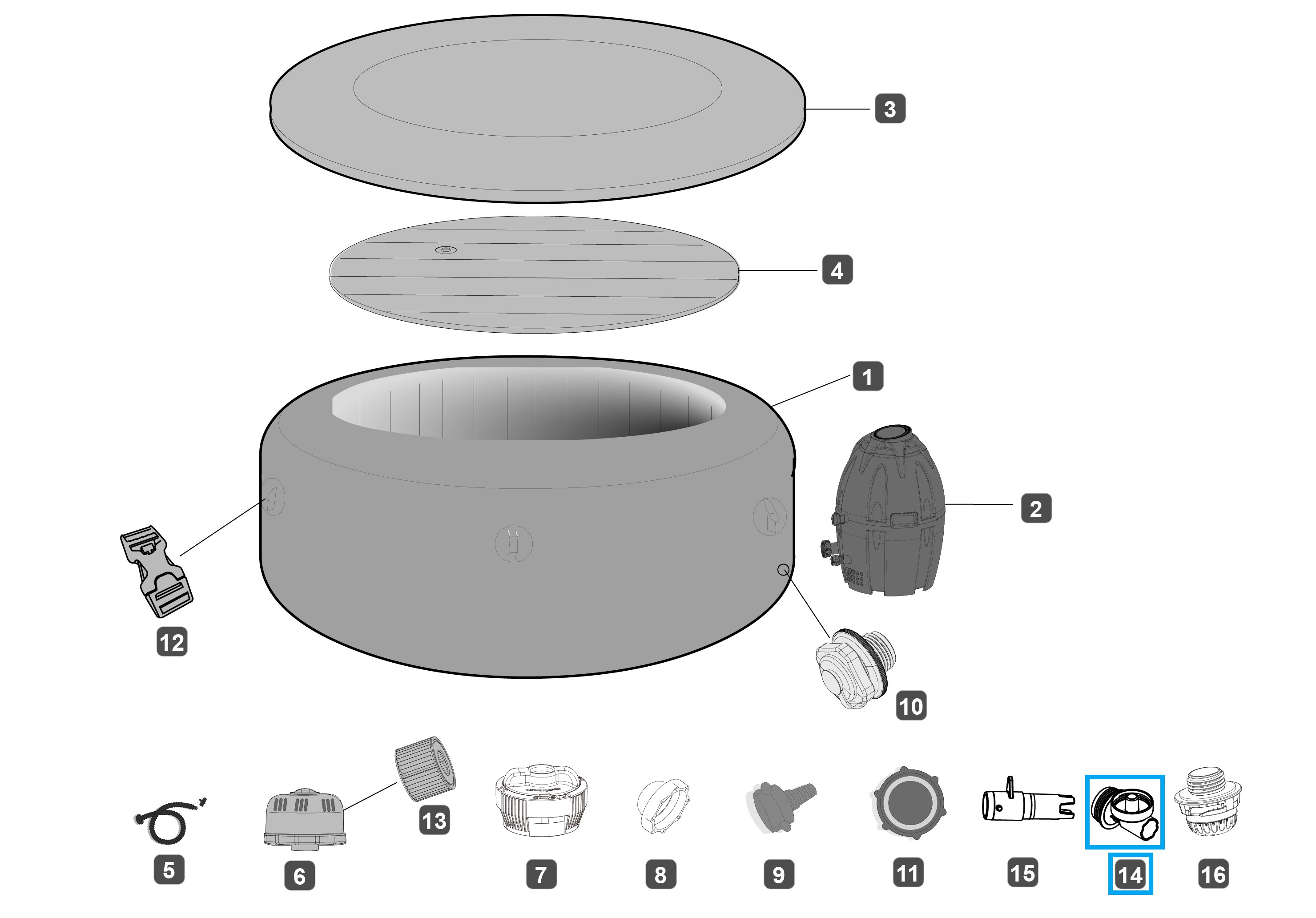 3

4

1

2

12

10

13

5

6

7

8

9

11

15

14

16