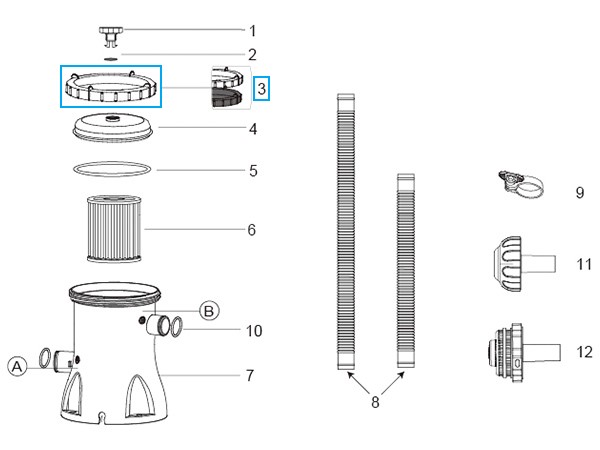 1
2
3
4
5
6
B
10
A
7
8
9
11
12