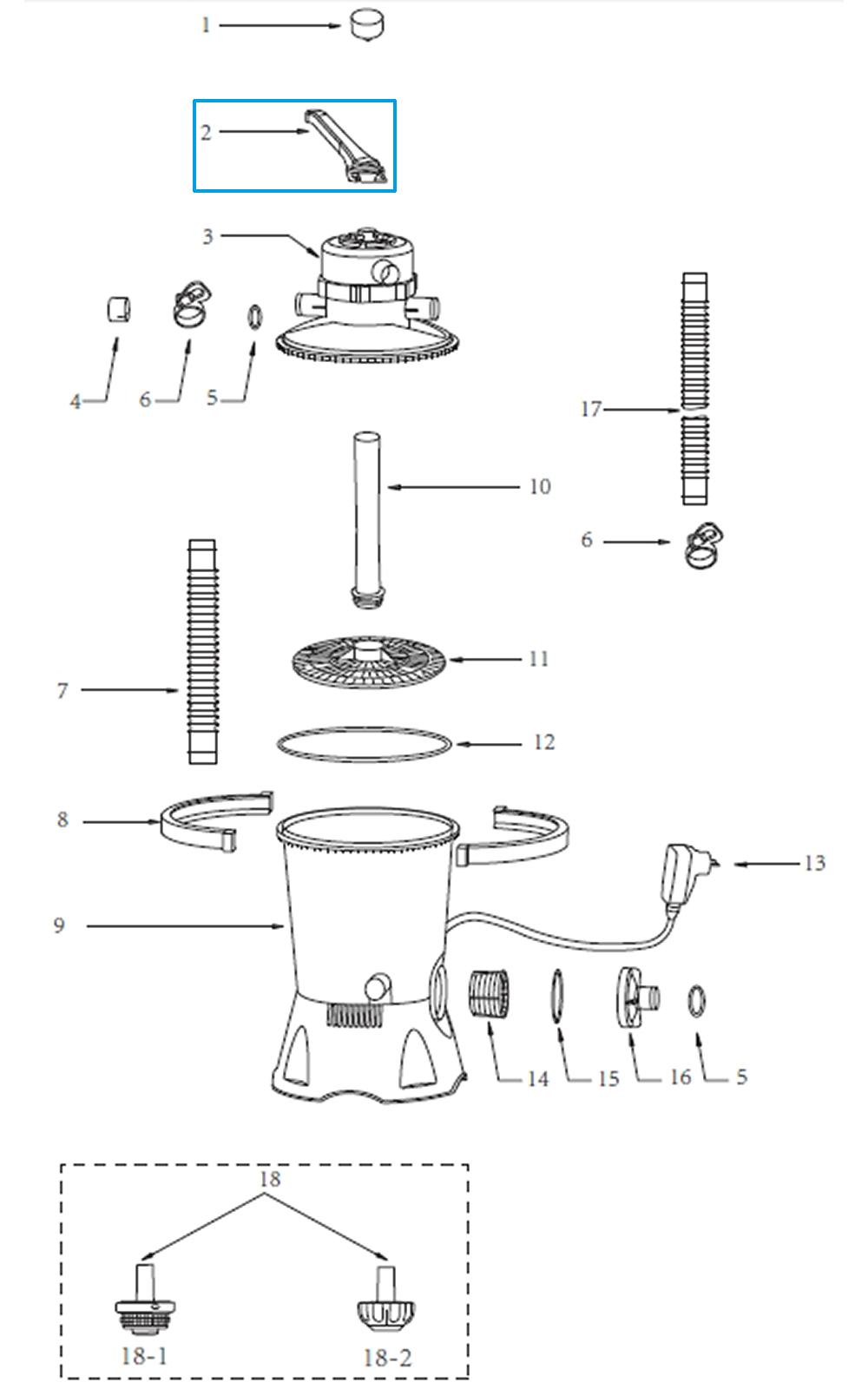 1
2
3
4
6
5
17
10
6
7
11
12
8
13
9
14
15
16
5
18
18-1
18-2