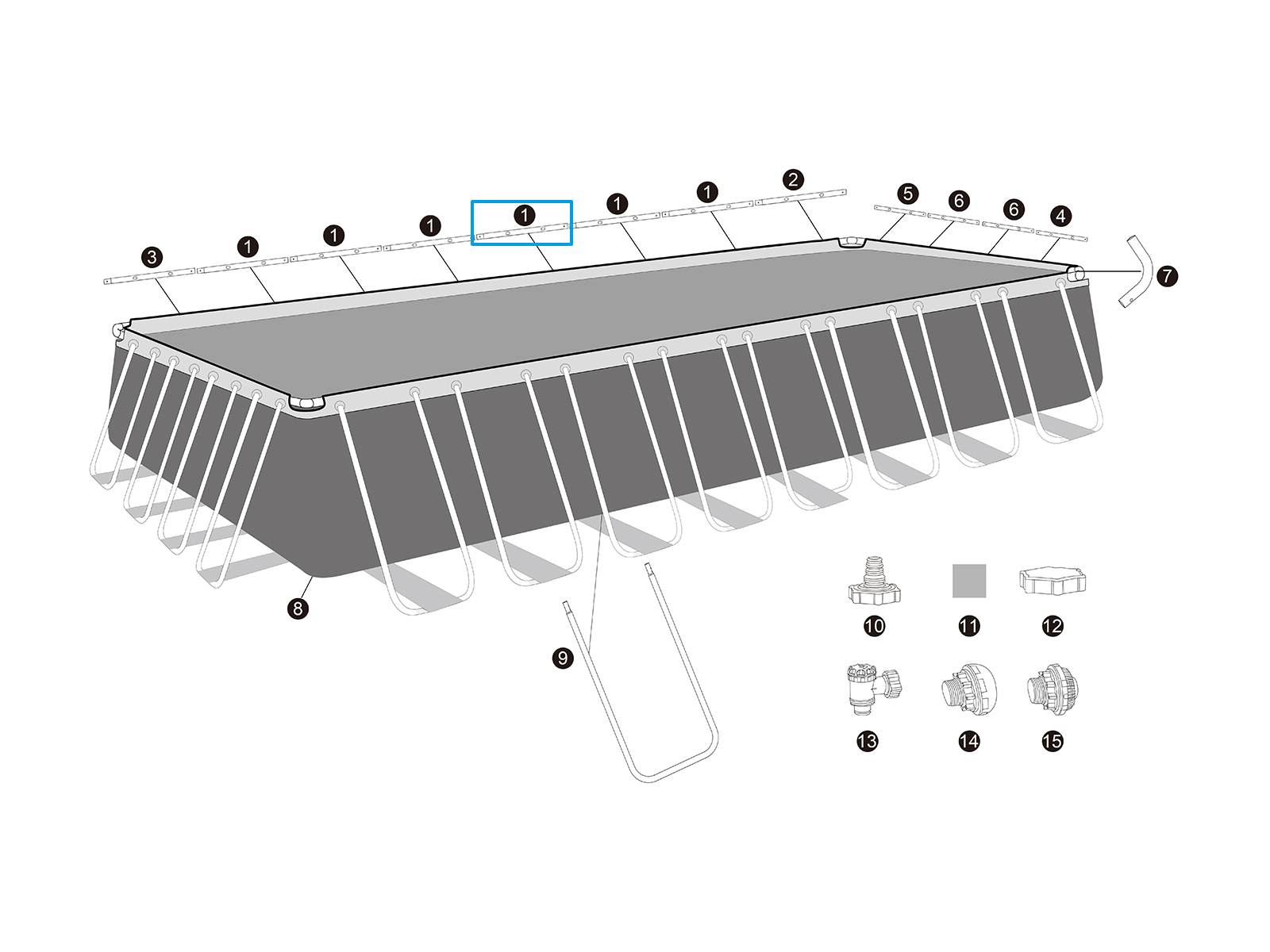 3
1
1
1
1
1
1
2
5
6
6
4
7
8
9
10
11
12
13
14
15