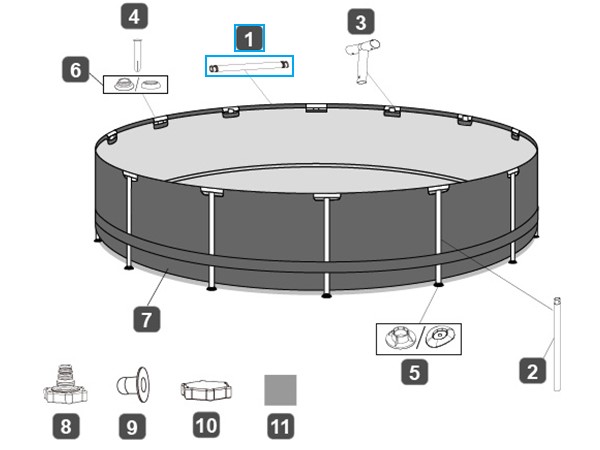 4
1
3
6
7
5
2
8
9
10
11