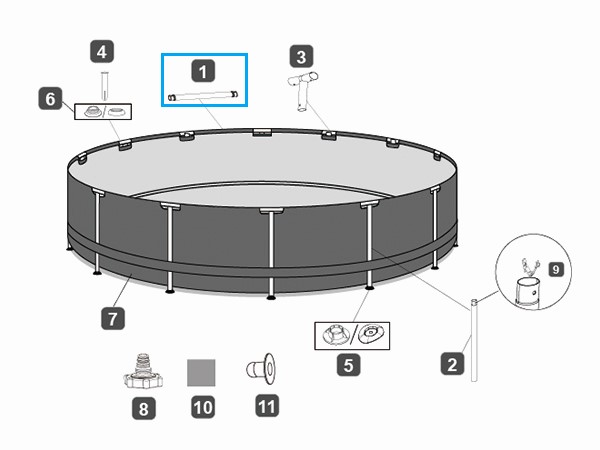 4
1
3
6
9
7
5
2
8
10
11