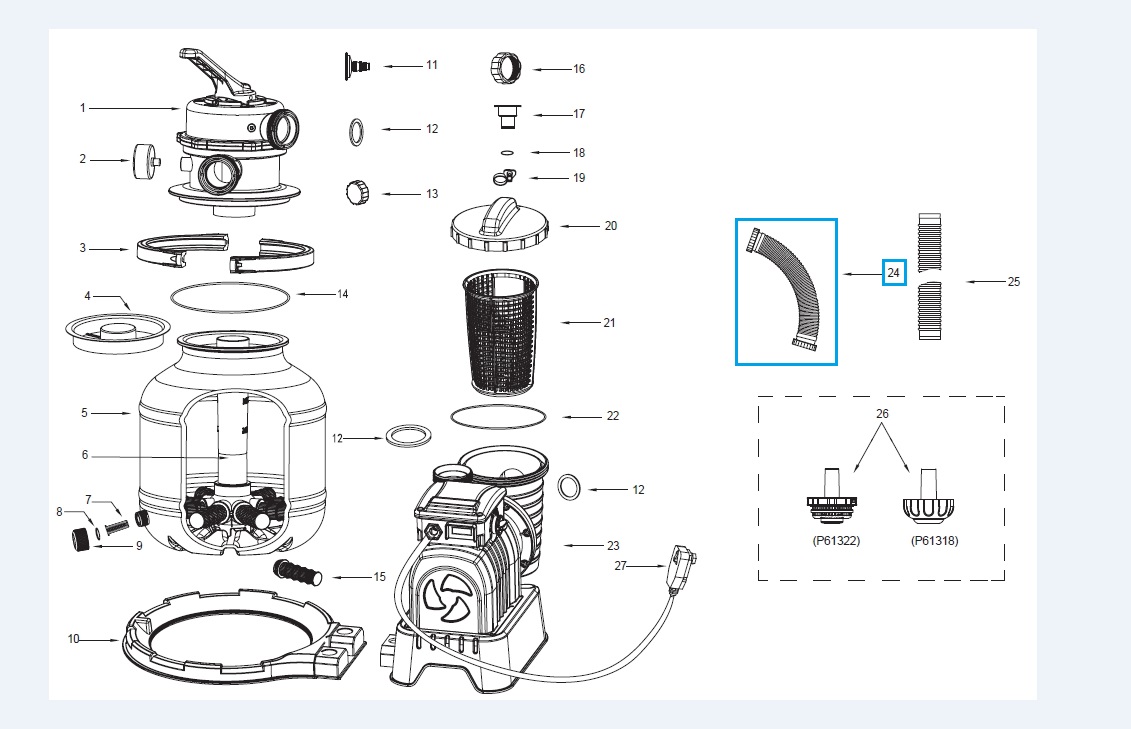 1
2
3
4
5
6
7
8
9
10
11
12
13
14
12
15
16
17
18
19
20
21
22
12
23
27
24
25
26
(P61322)
(P61318)