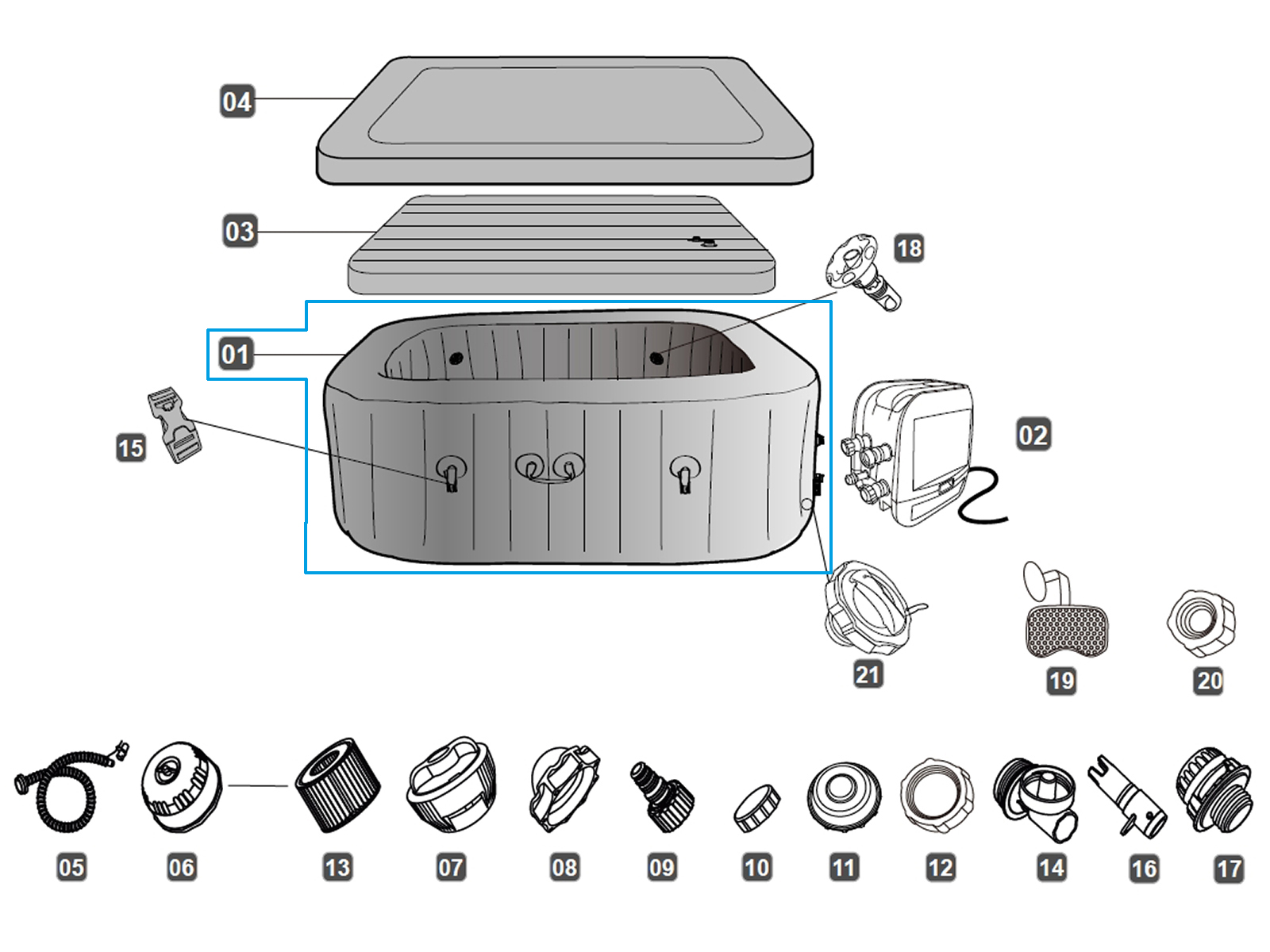 04

03

18

01

15

02

21

19

20

05

06

13

07

08

09

10

11

12

14

16

17