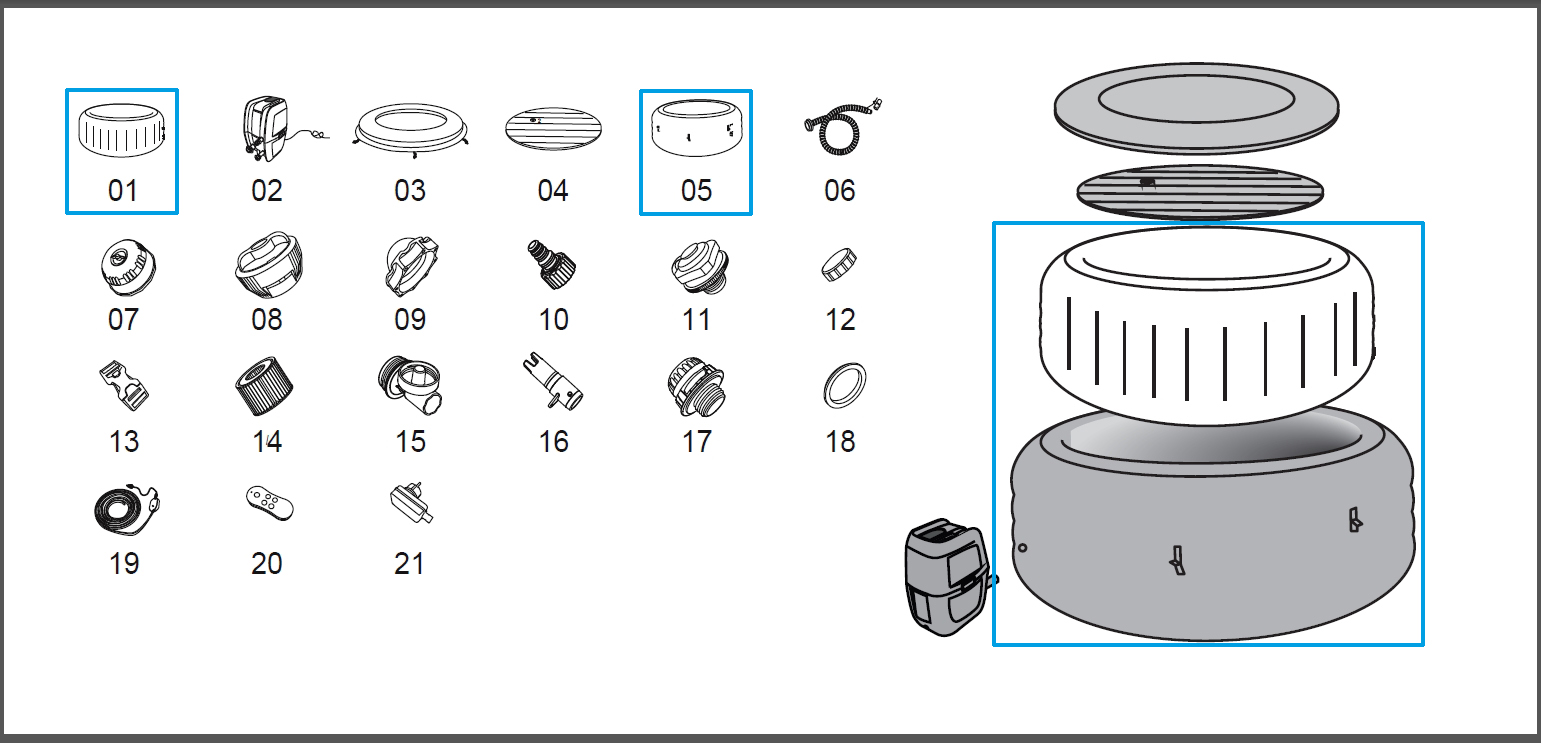 01 02 03 04 05 06
07 08 09 10 11 12
13 14 15 16 17 18
19 20 21