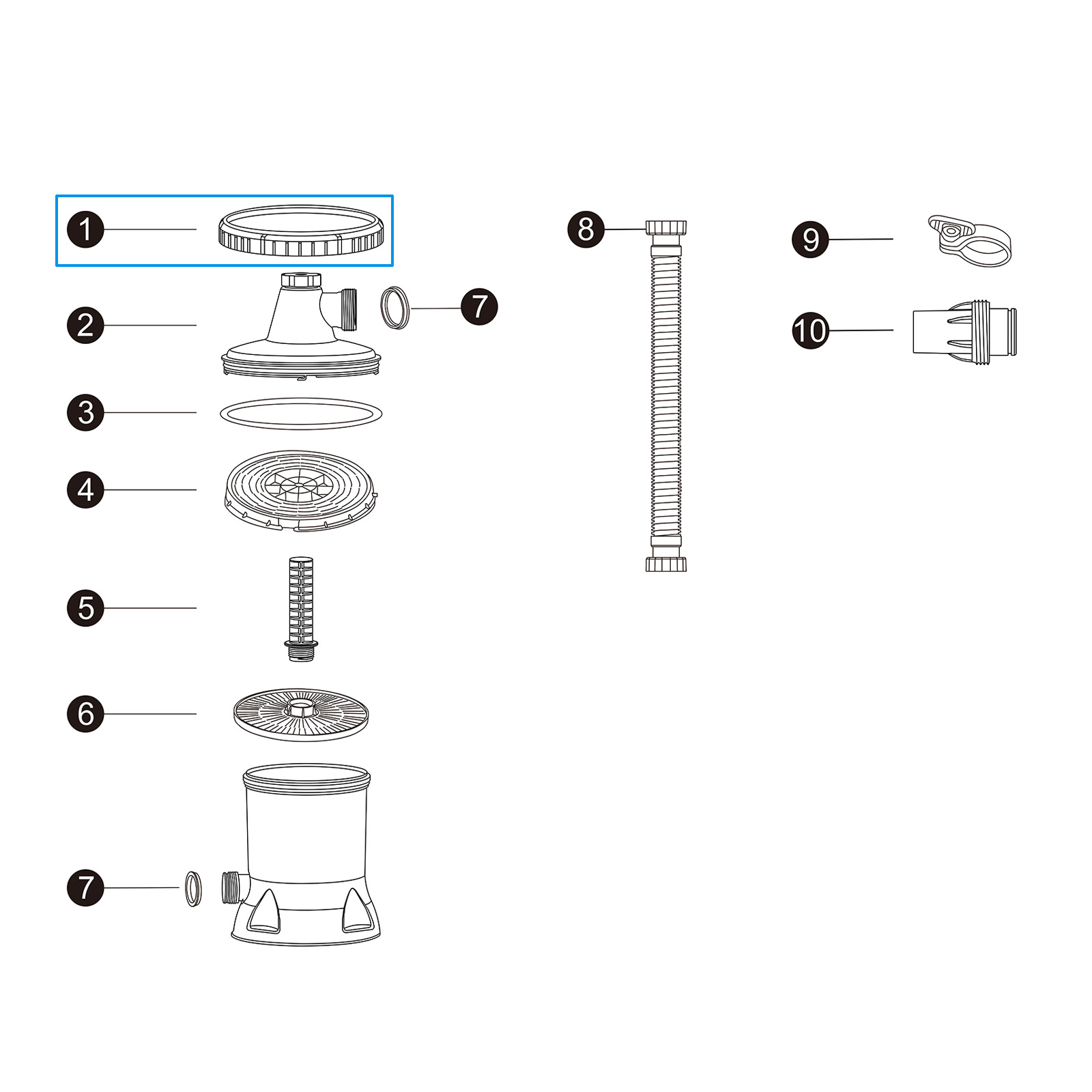 1
2
7
3
4
5
6
7
8
9
10