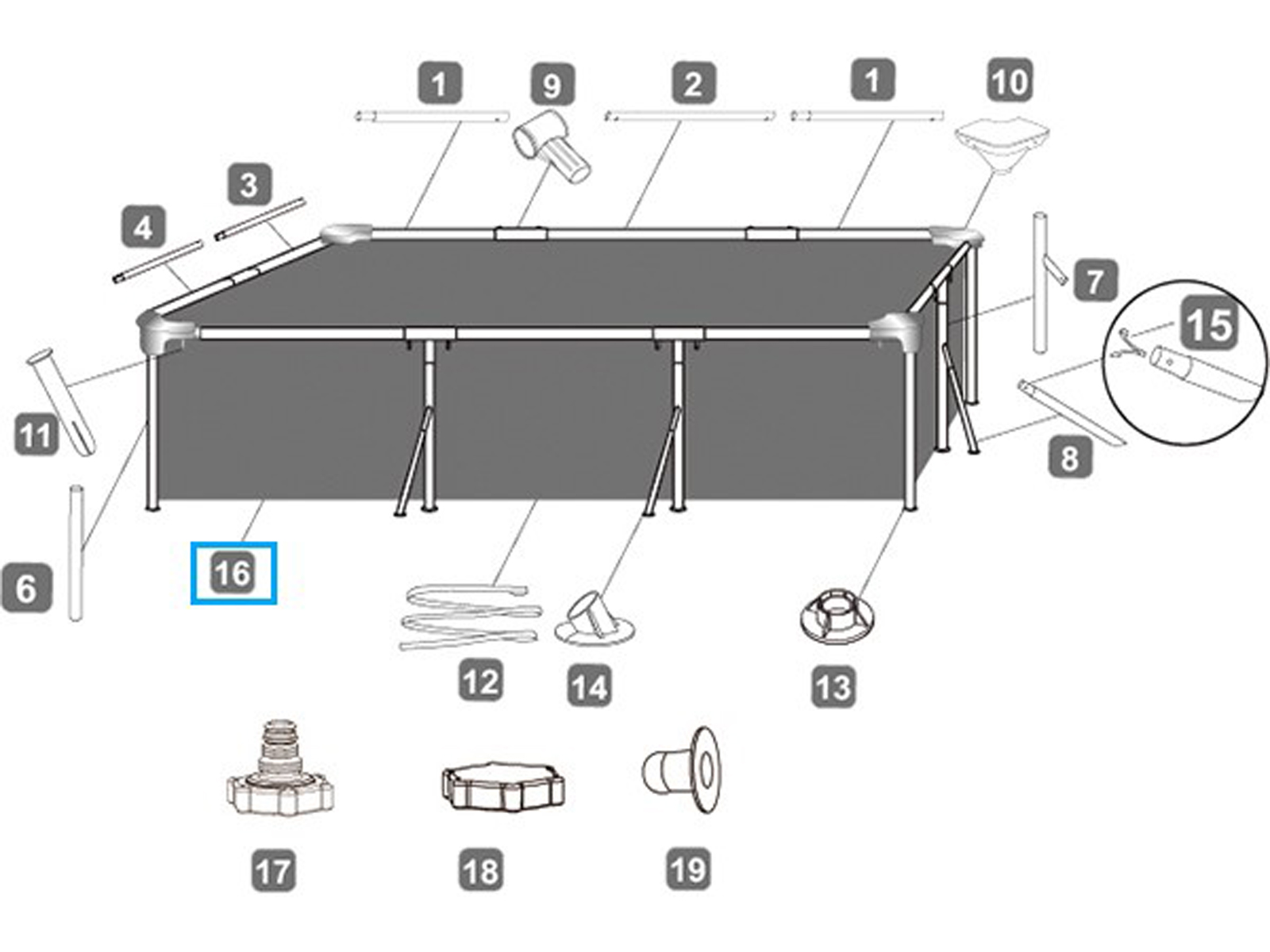 1
9
2
1
10
3
4
7
15
11
8
6
16
12
14
13
17
18
19