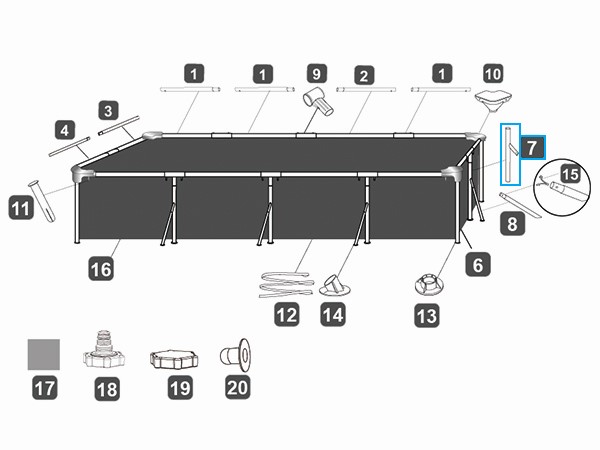 1
1
9
2
1
10
3
4
7
15
11
8
16
6
12
14
13
17
18
19
20