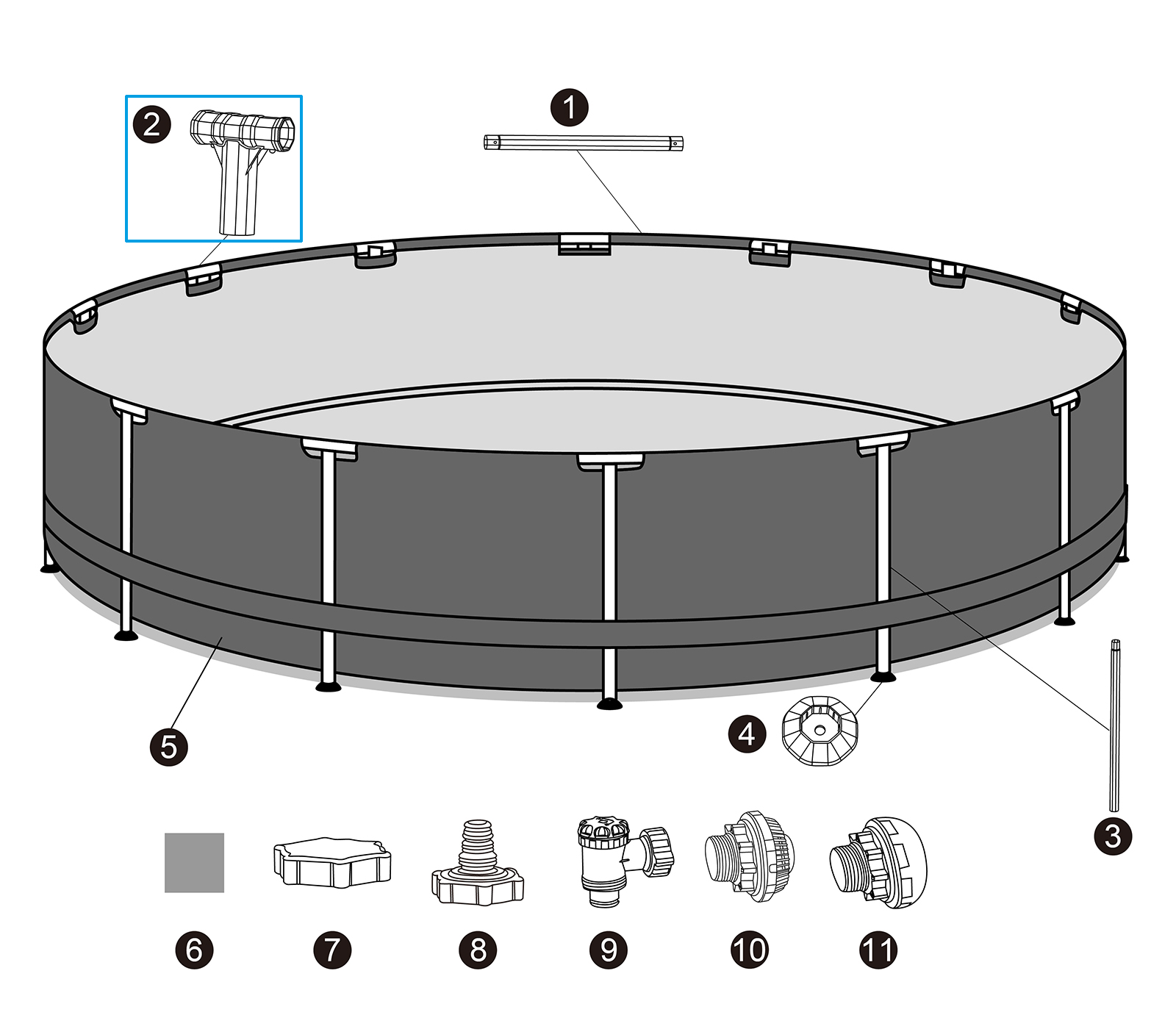 2

1

5

4

3

6

7

8

9

10

11