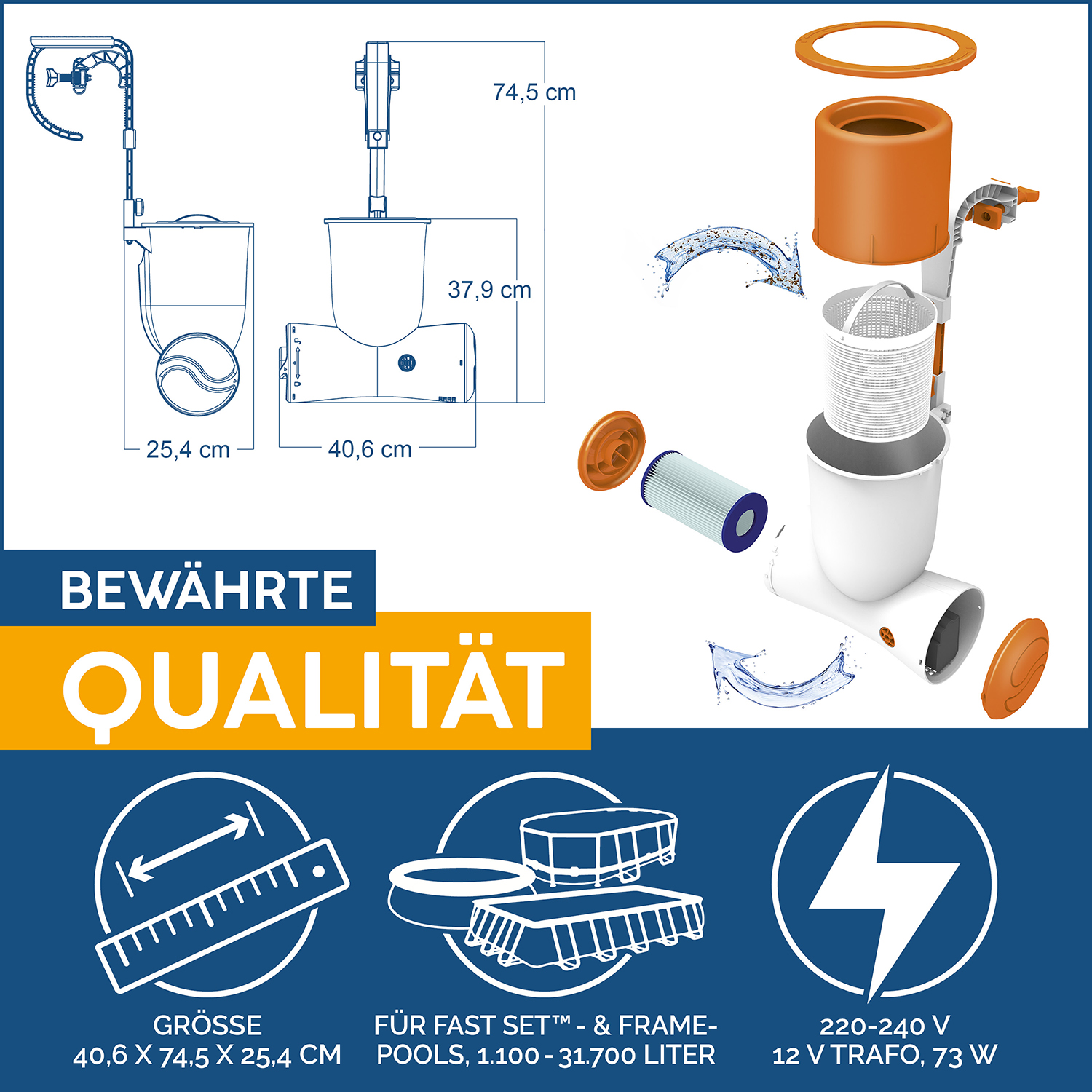 74,5 cm

37,9 cm

25,4 cm

40,6 cm

BEWÄHRTE

QUALITÄT

GRÖSSE
40,6 X 74,5 X 25,4 CM

FÜR FAST SET™ - & FRAME-POOLS, 1.100 - 31.700 LITER

220-240 V
12 V TRAFO, 73 W