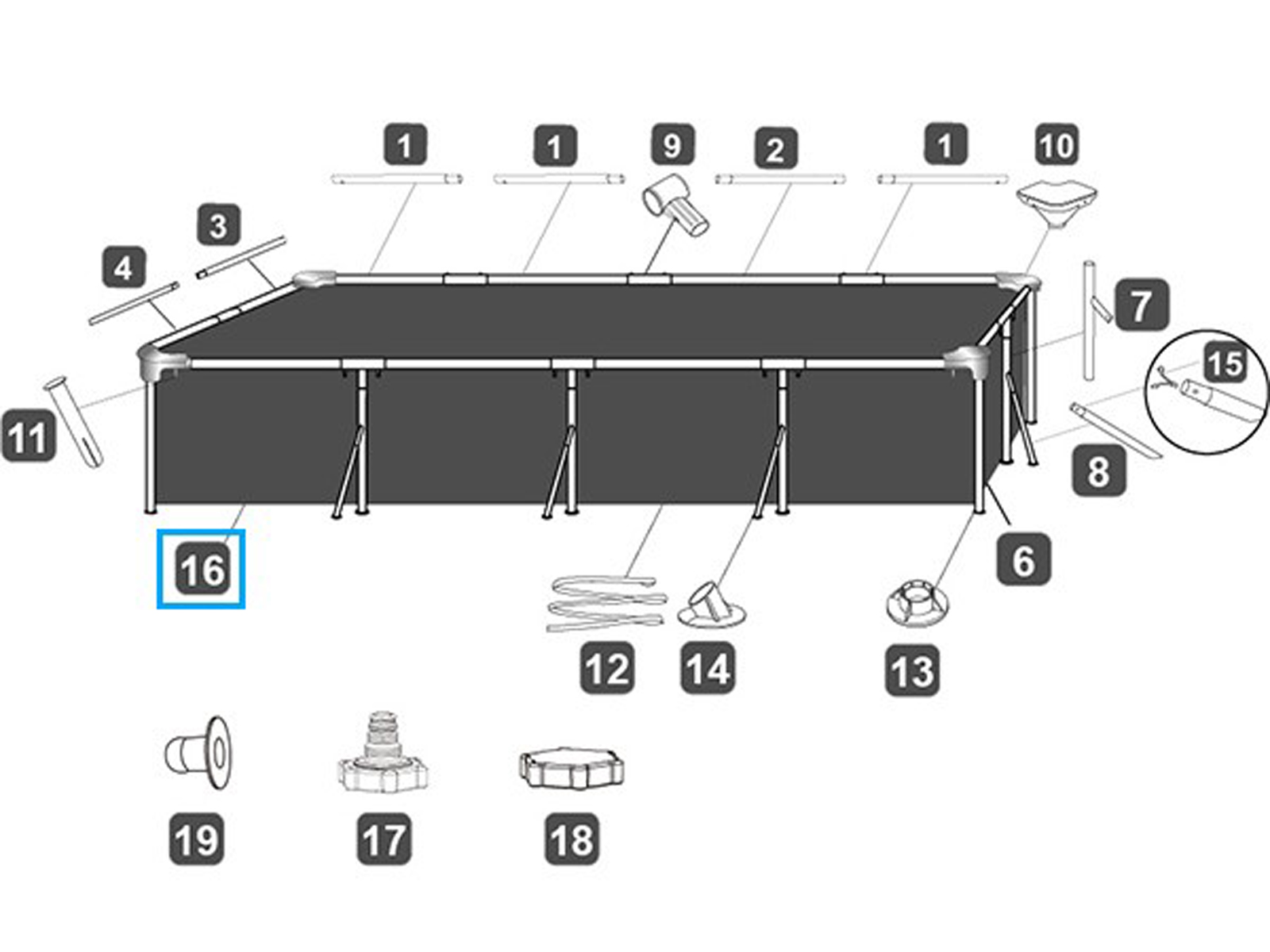 1
1
9
2
1
10
3
4
7
15
11
8
6
16
12
14
13
19
17
18